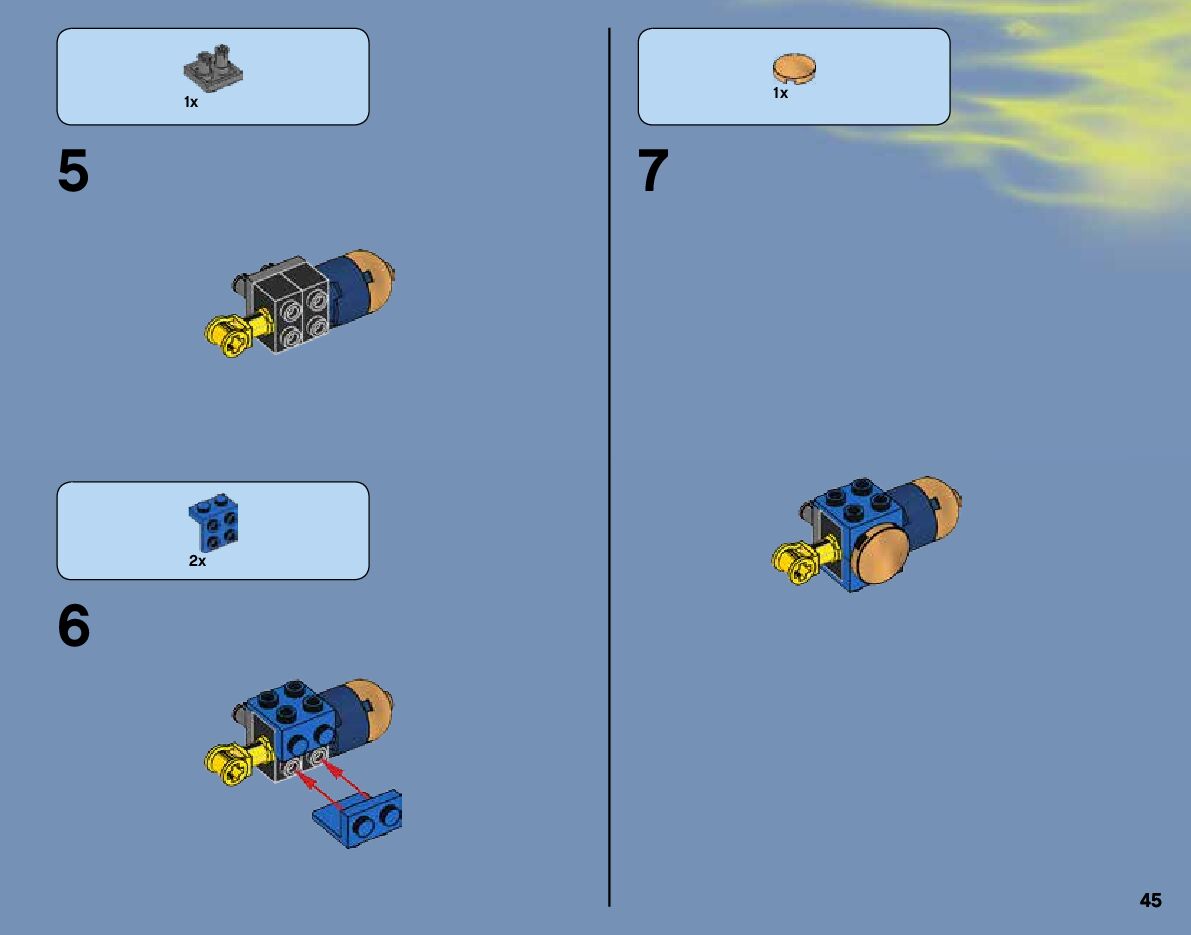 1x

5

2x

6

1x

7

45