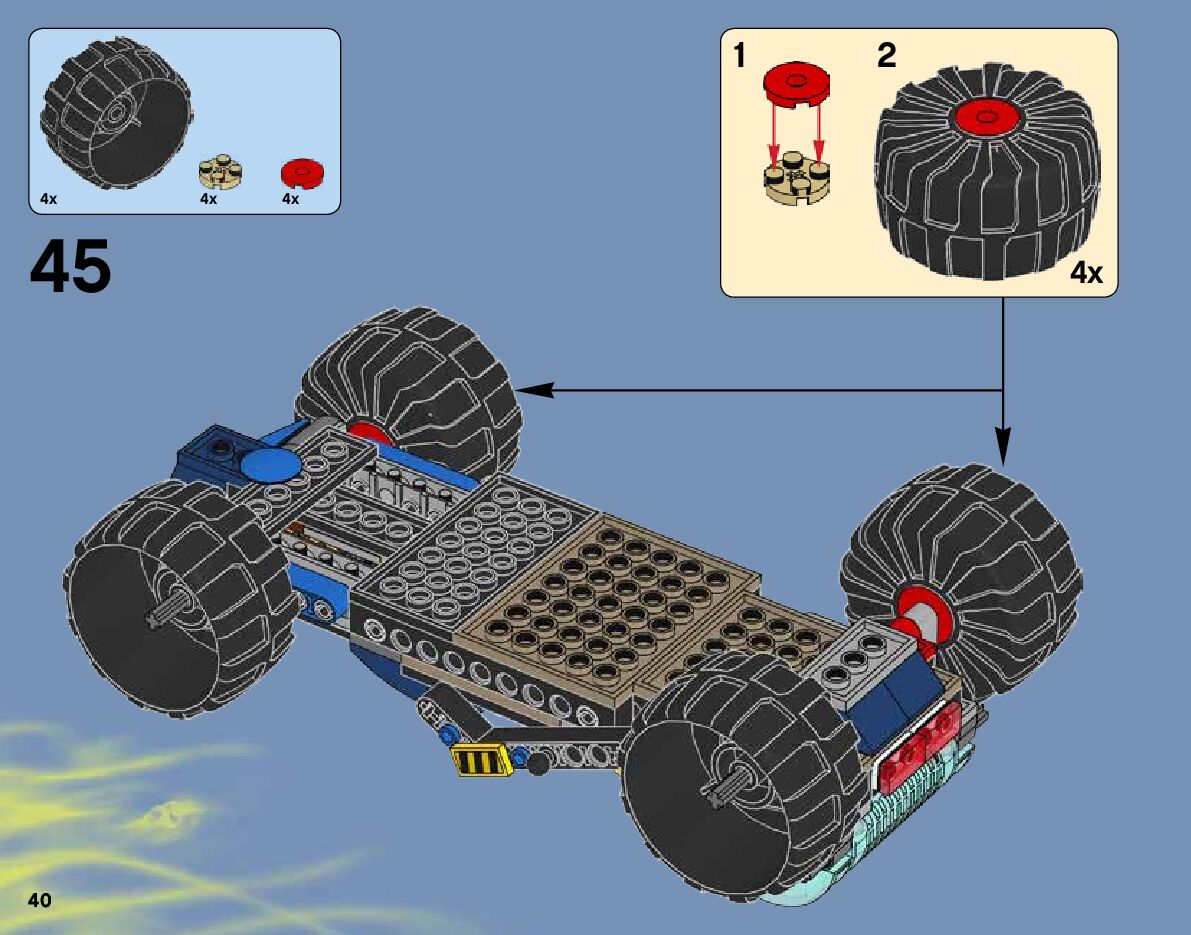 4x 4x 4x

45

1 2

4x

40