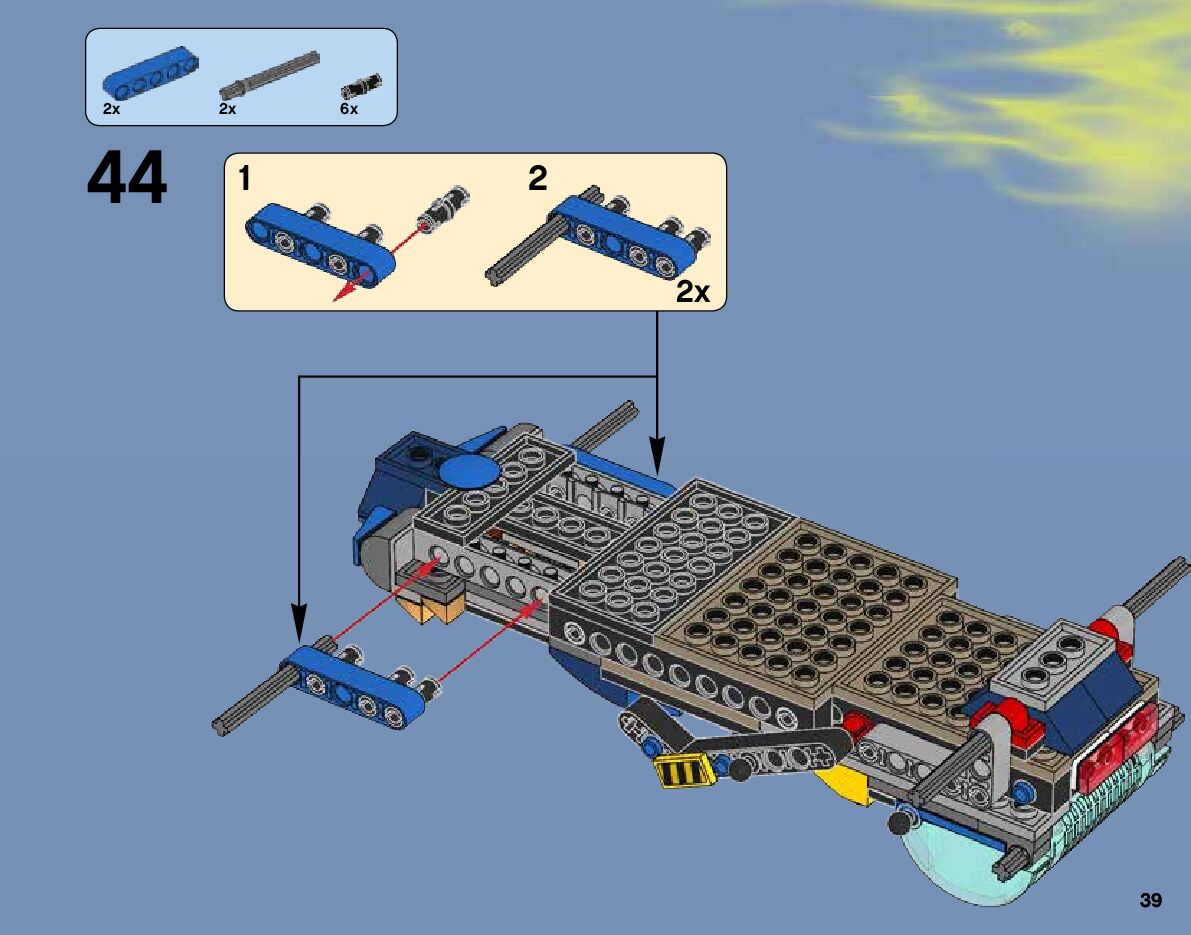 2x
2x
6x

44

1

2

2x

39