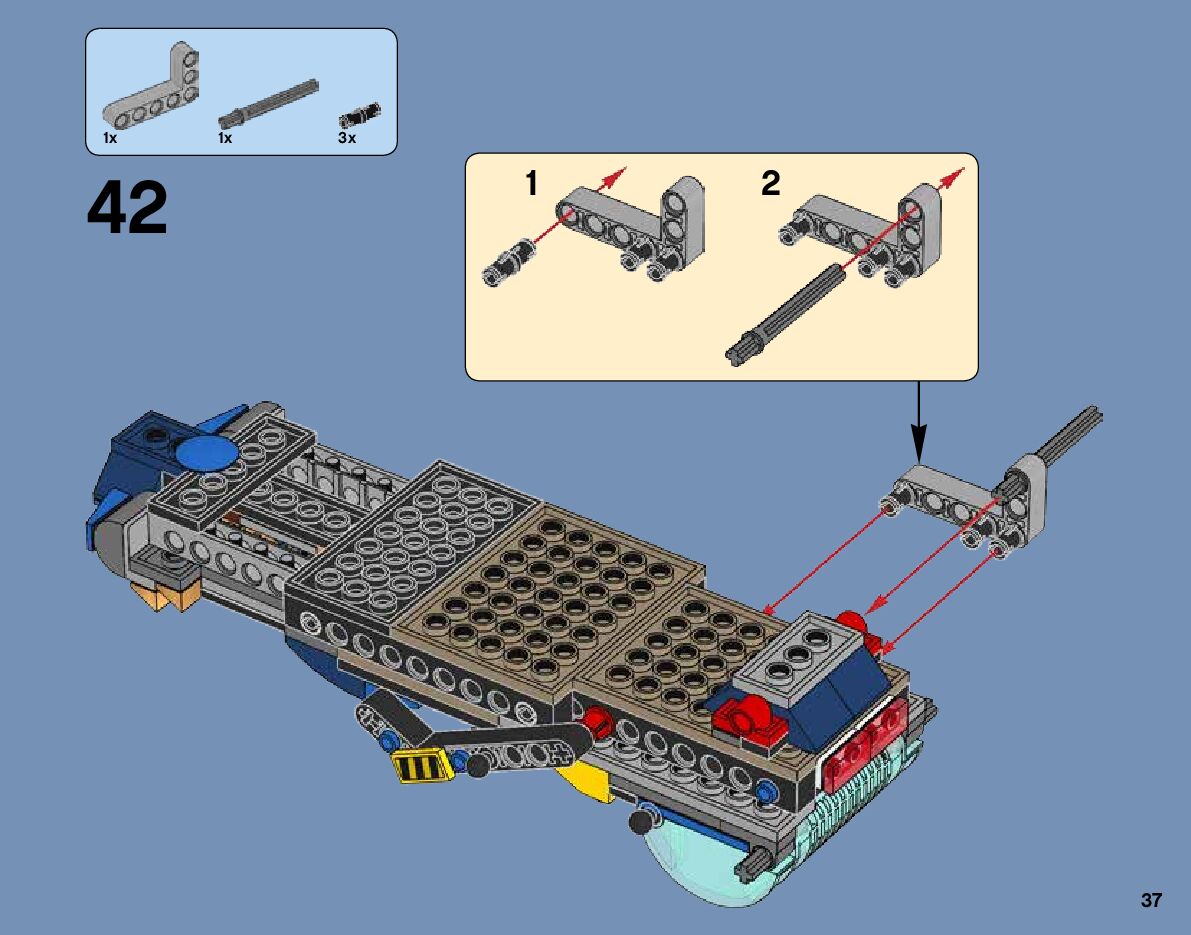 1x 1x 3x

42

1

2

37