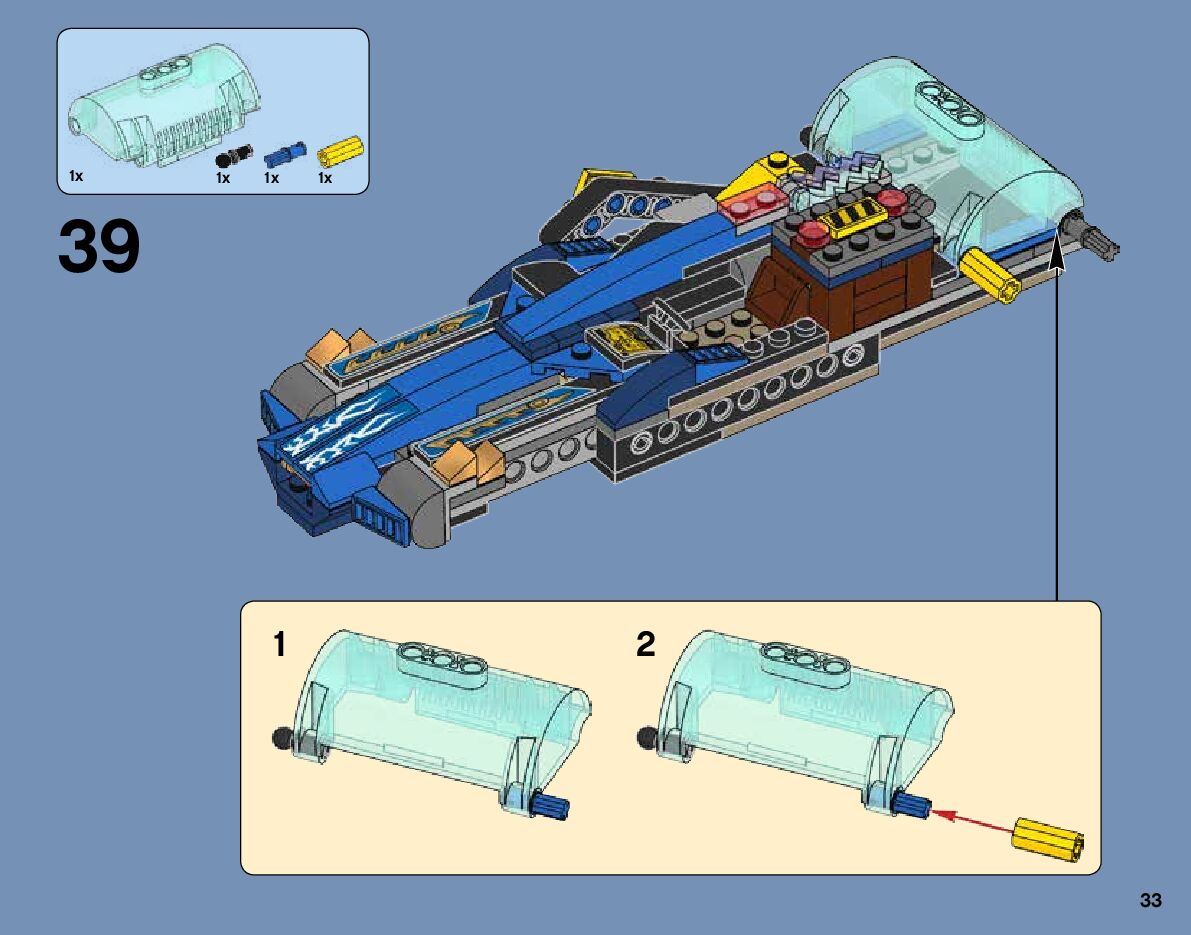 1x 1x 1x 1x

39

1

2

33