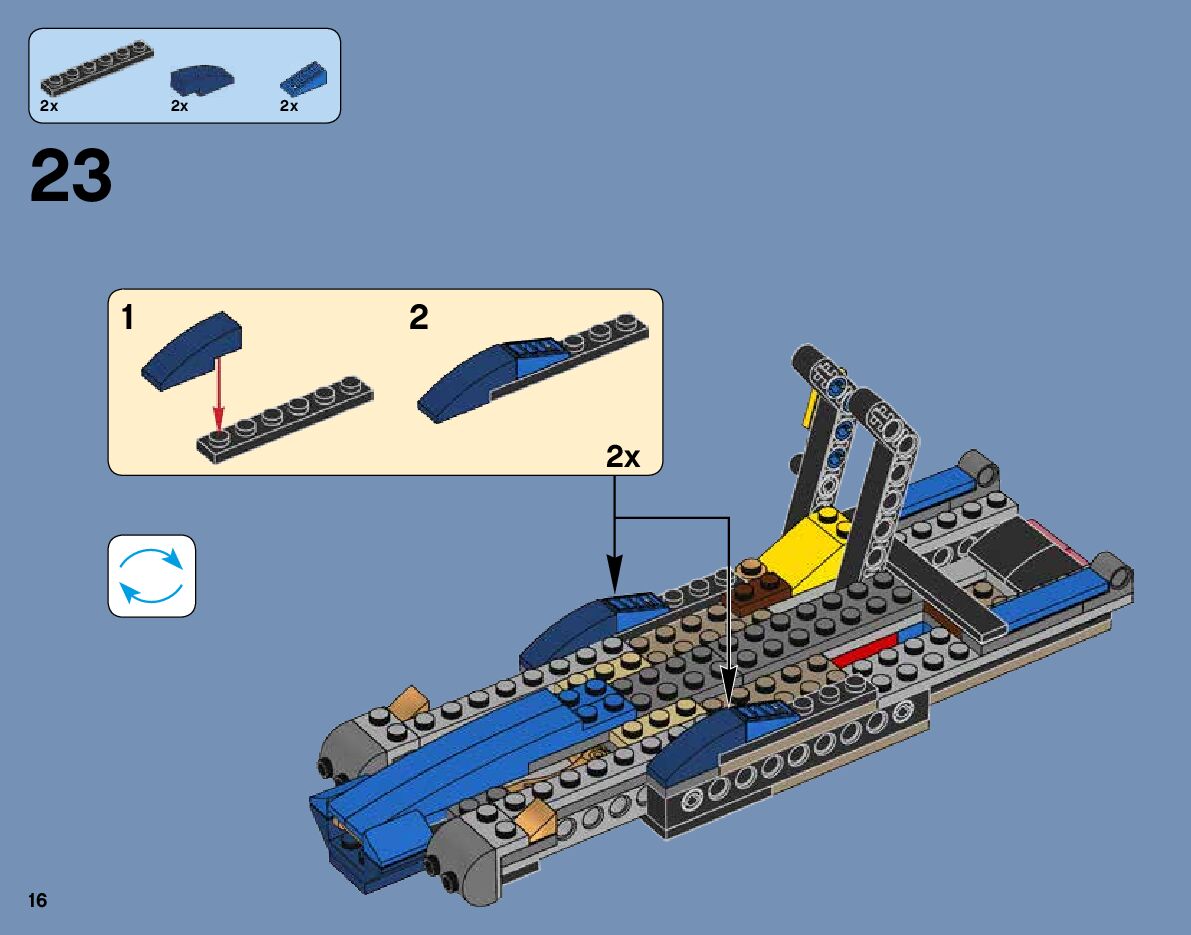 2x
2x
2x

23

1

2

2x

16