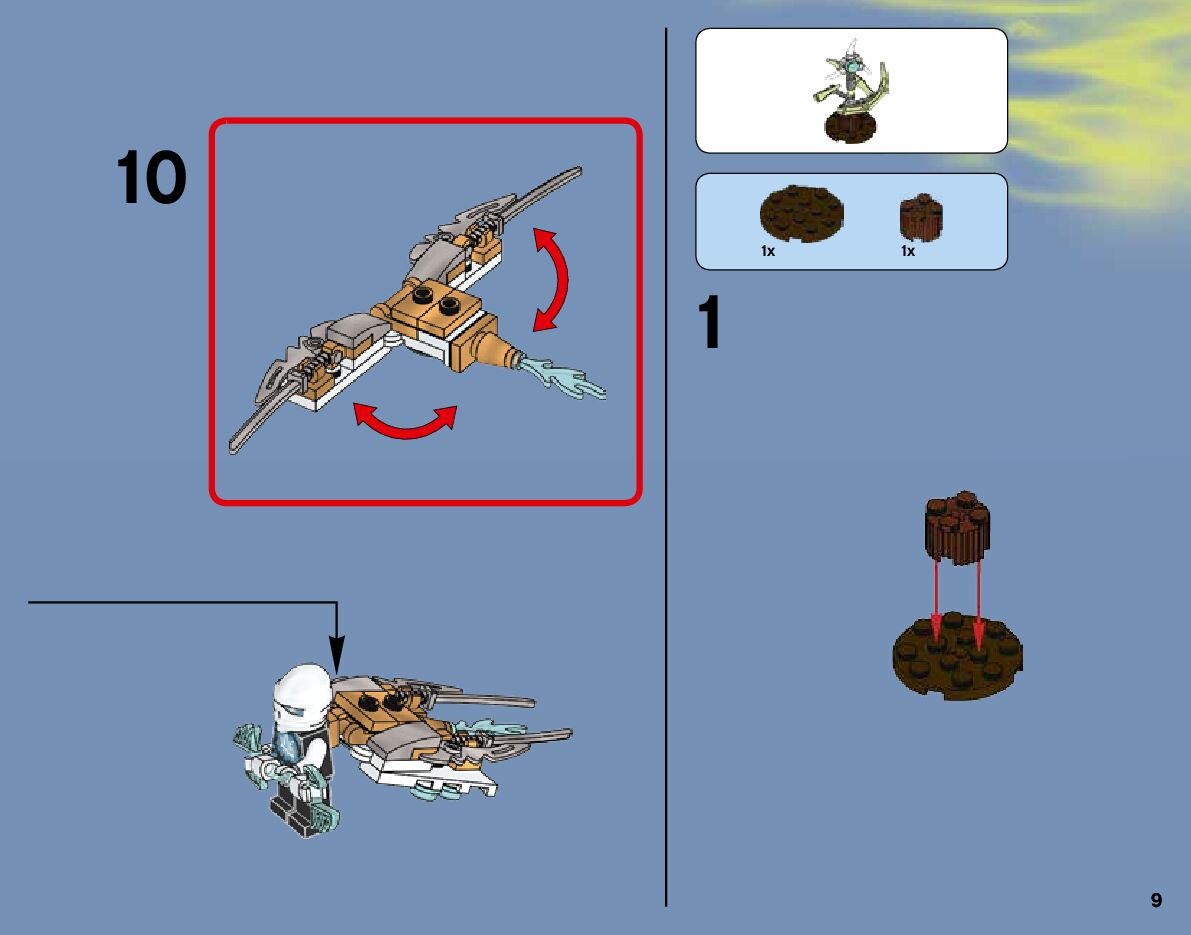 10

1x

1x

1

9