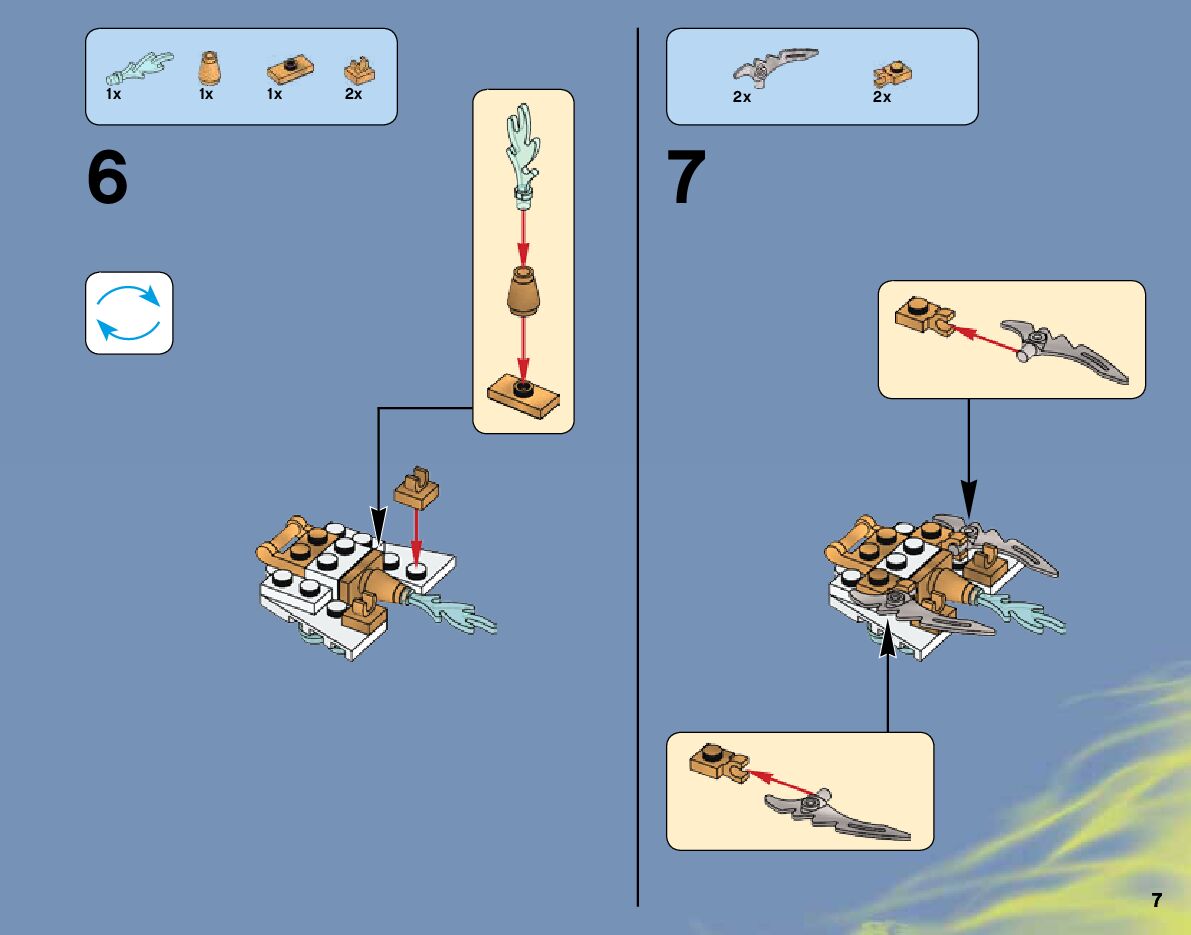 1x 1x 1x 2x

6

2x 2x

7

7