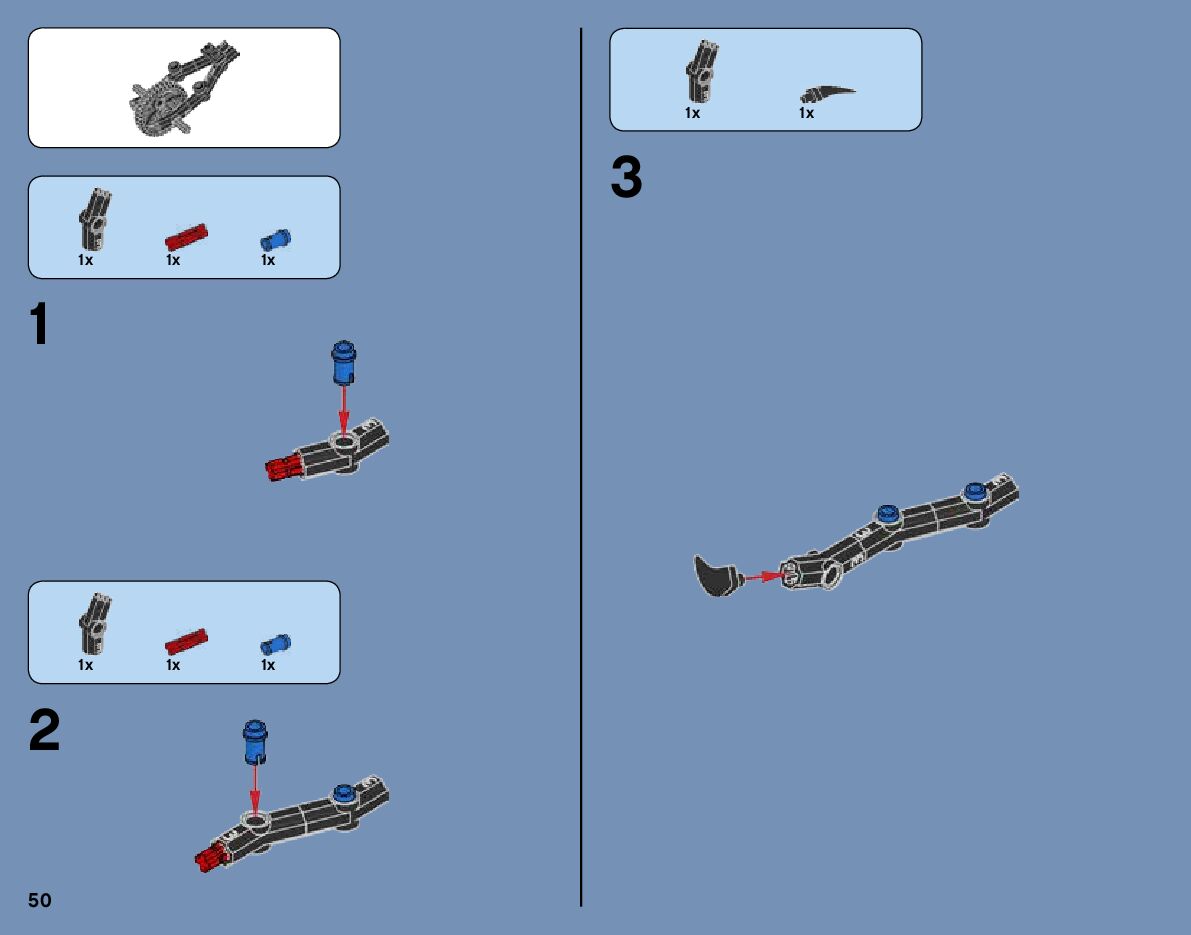 1x 1x 1x

1

1x 1x 1x

2

50

1x 1x

3