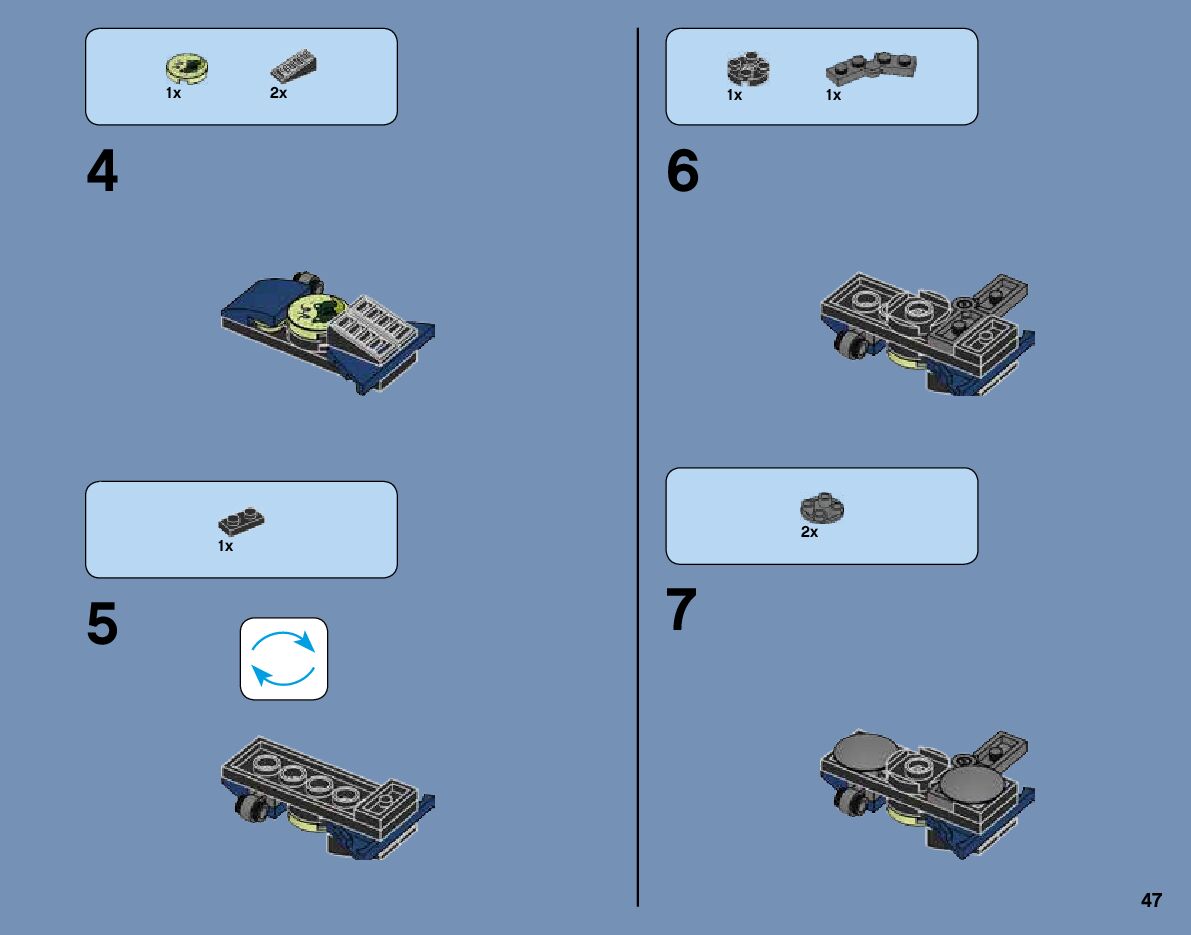 1x 2x

4

1x

5

1x 1x

6

2x

7

47