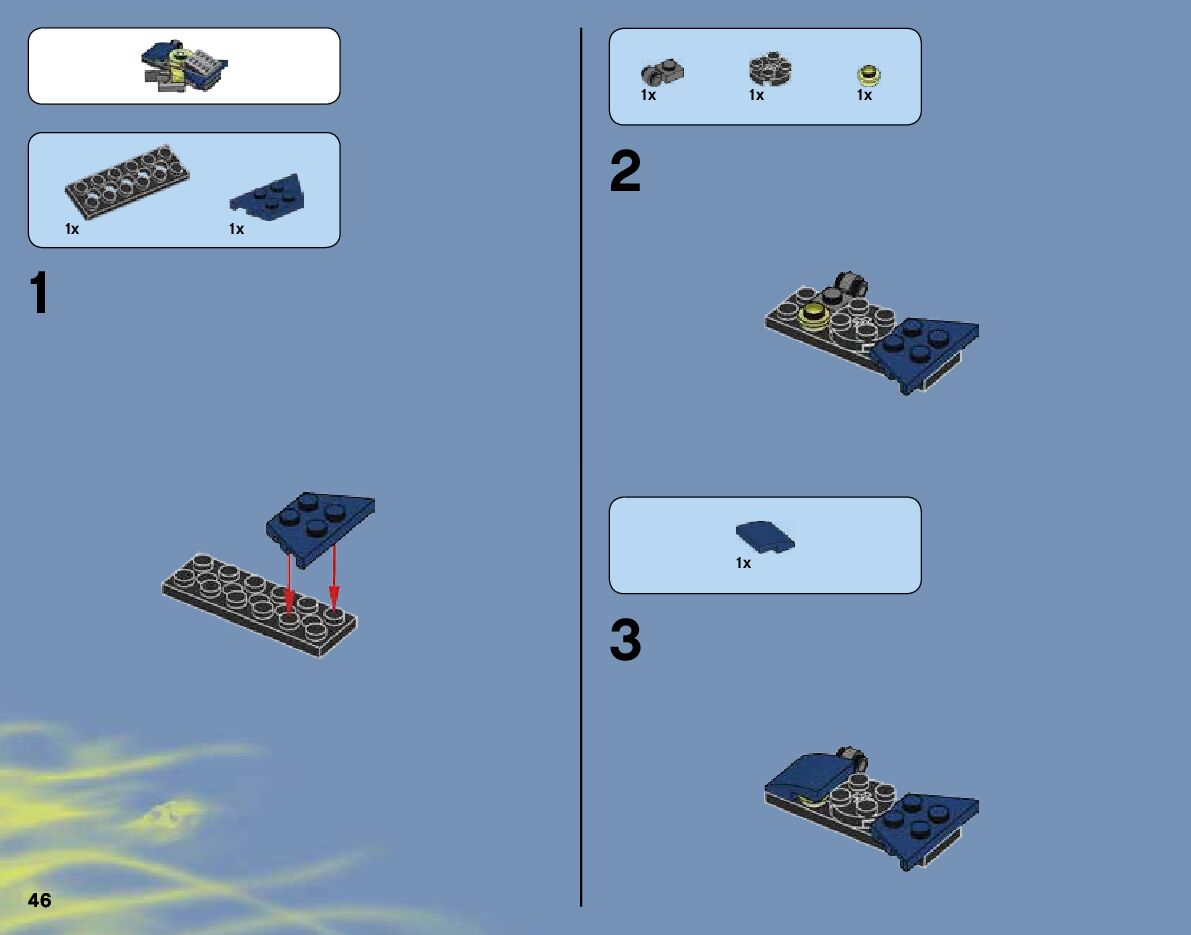 1x 1x

1

46

1x 1x 1x

2

1x

3