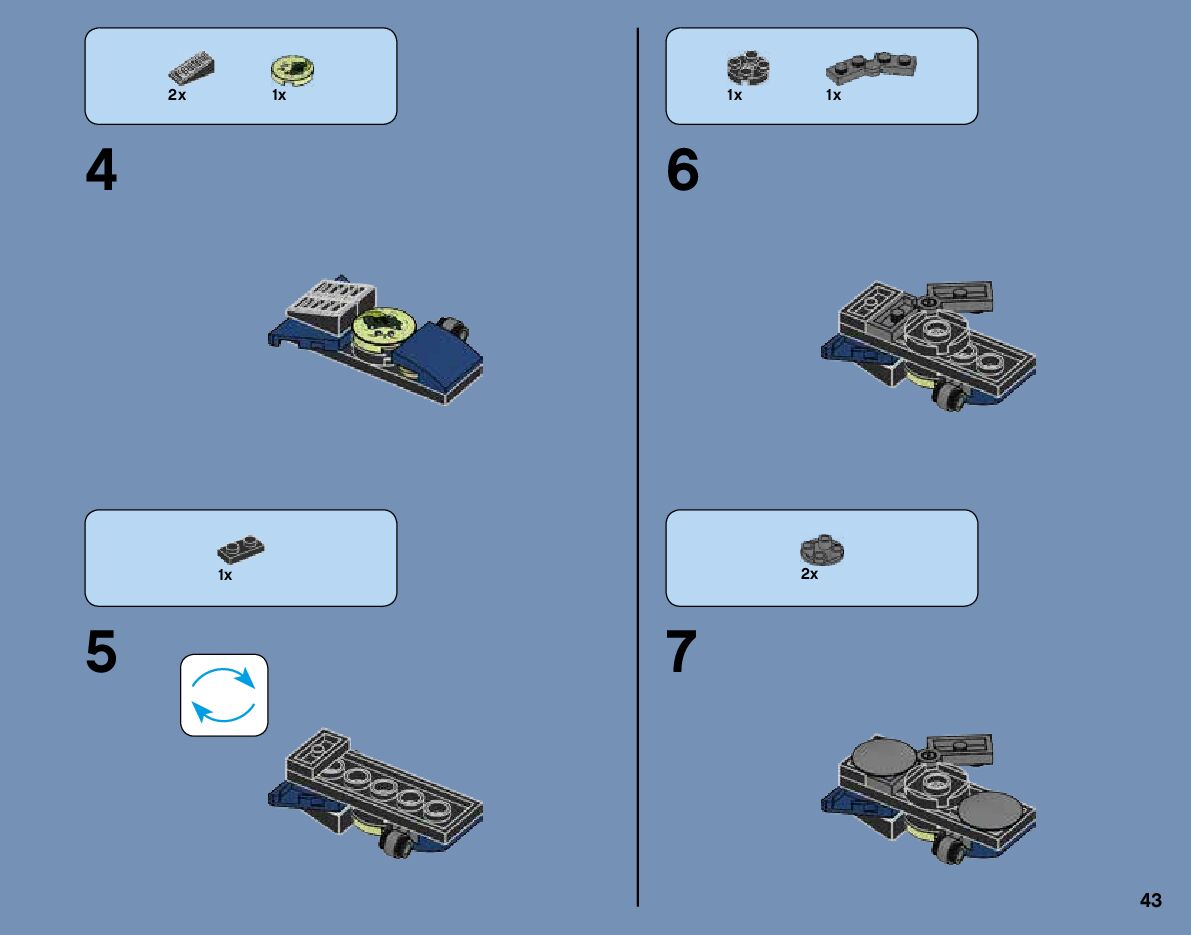 2x 1x

4

1x

5

1x 1x

6

2x

7

43