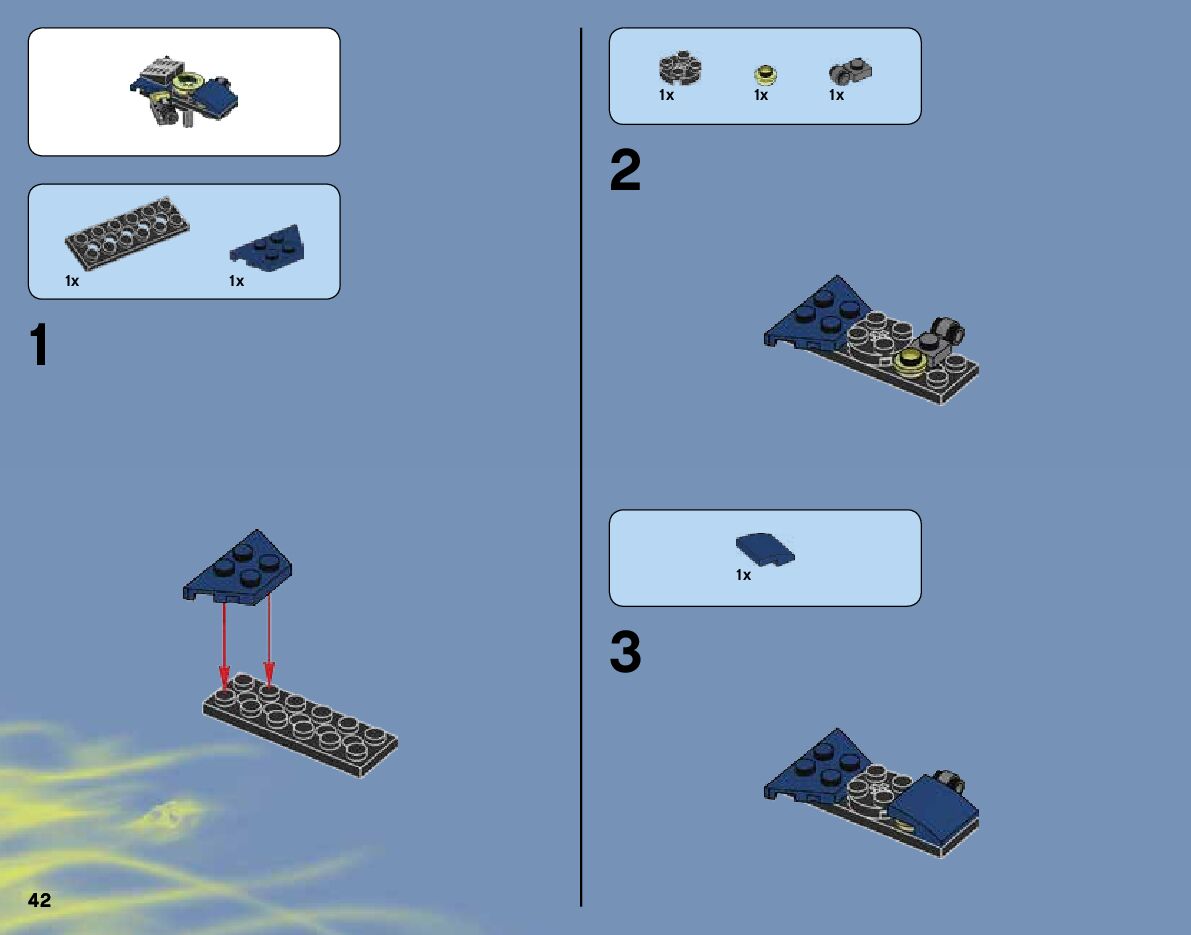 1x

1x

1

1x

1x

1x

2

1x

3

42