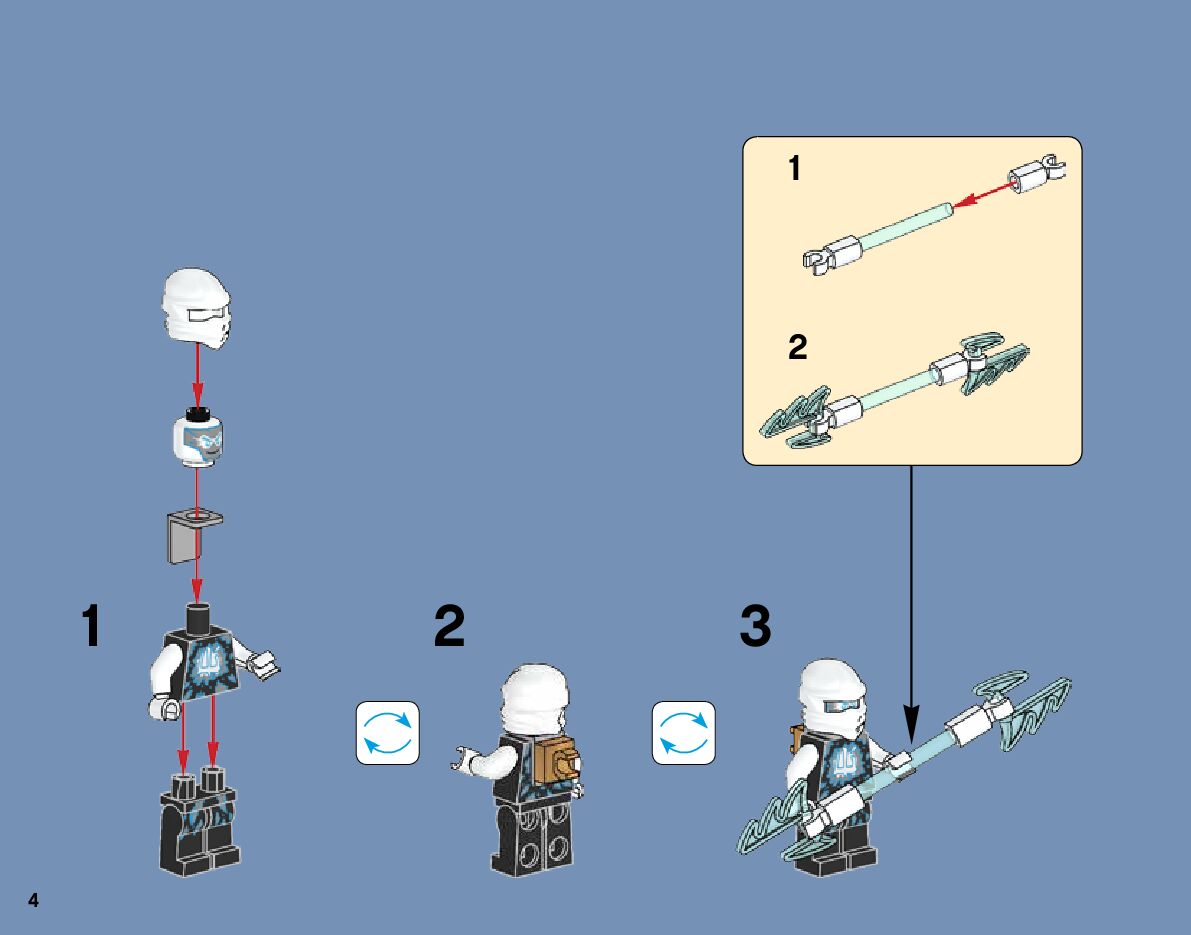 1

2

1

2

3

4