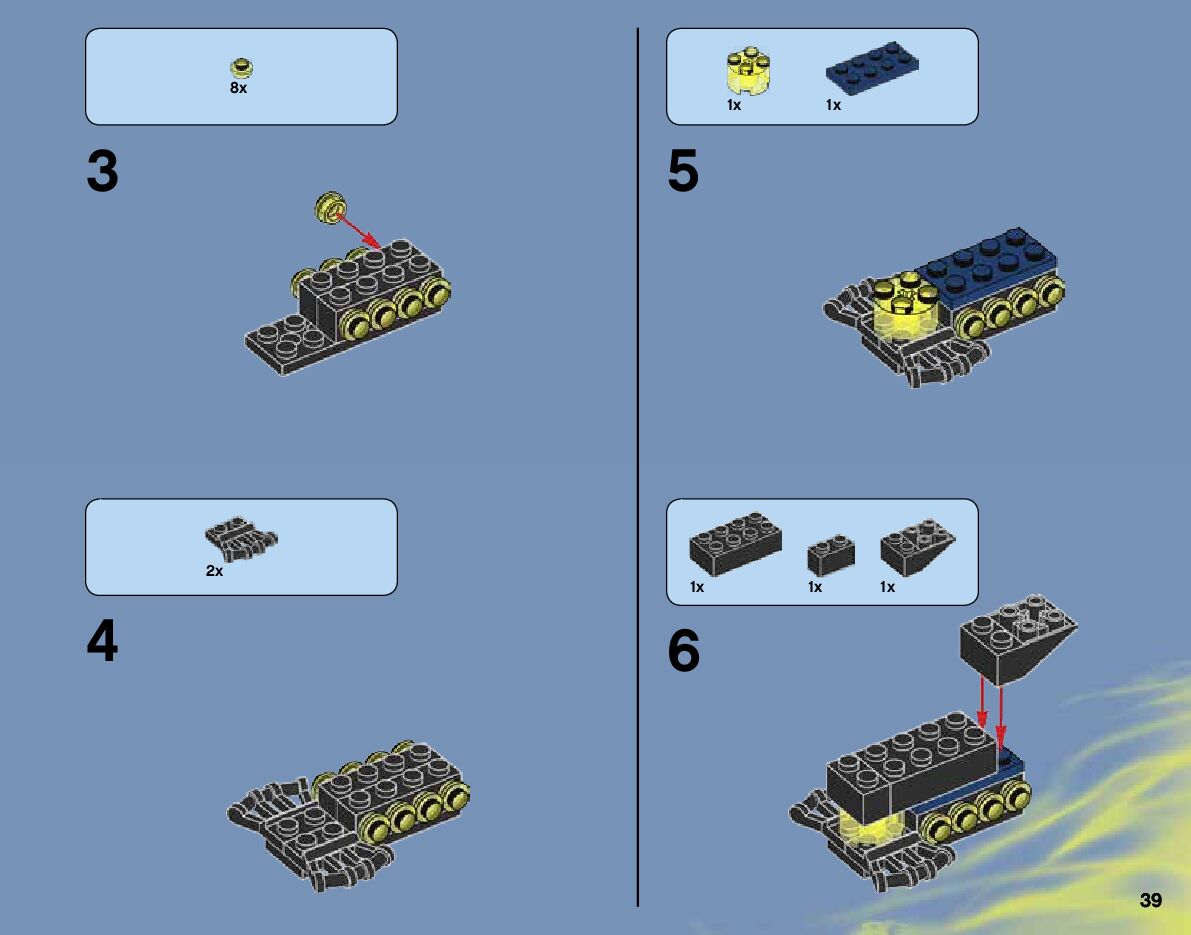 8x

3

2x

4

1x 1x

5

1x 1x 1x

6

39