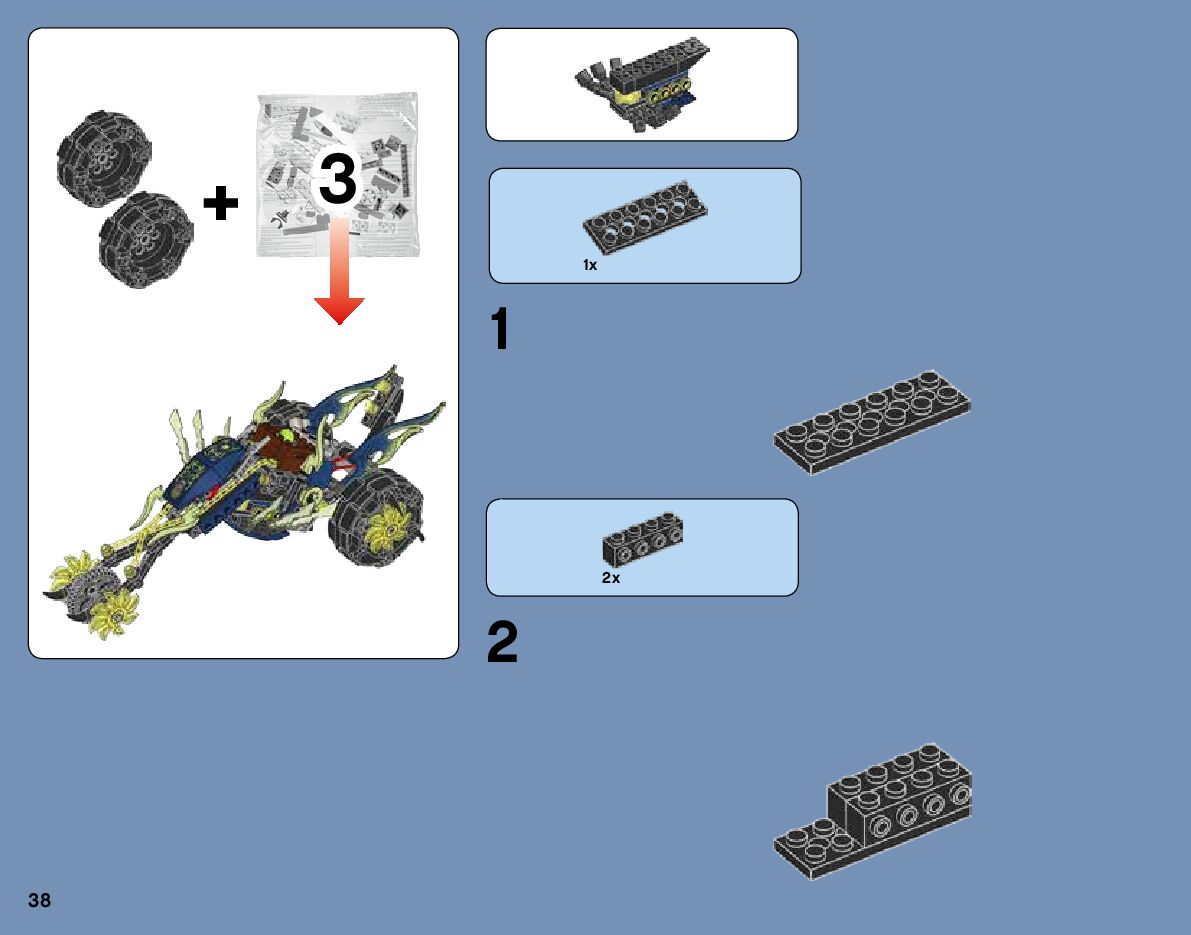 +
3

1x

1

2x

2

38