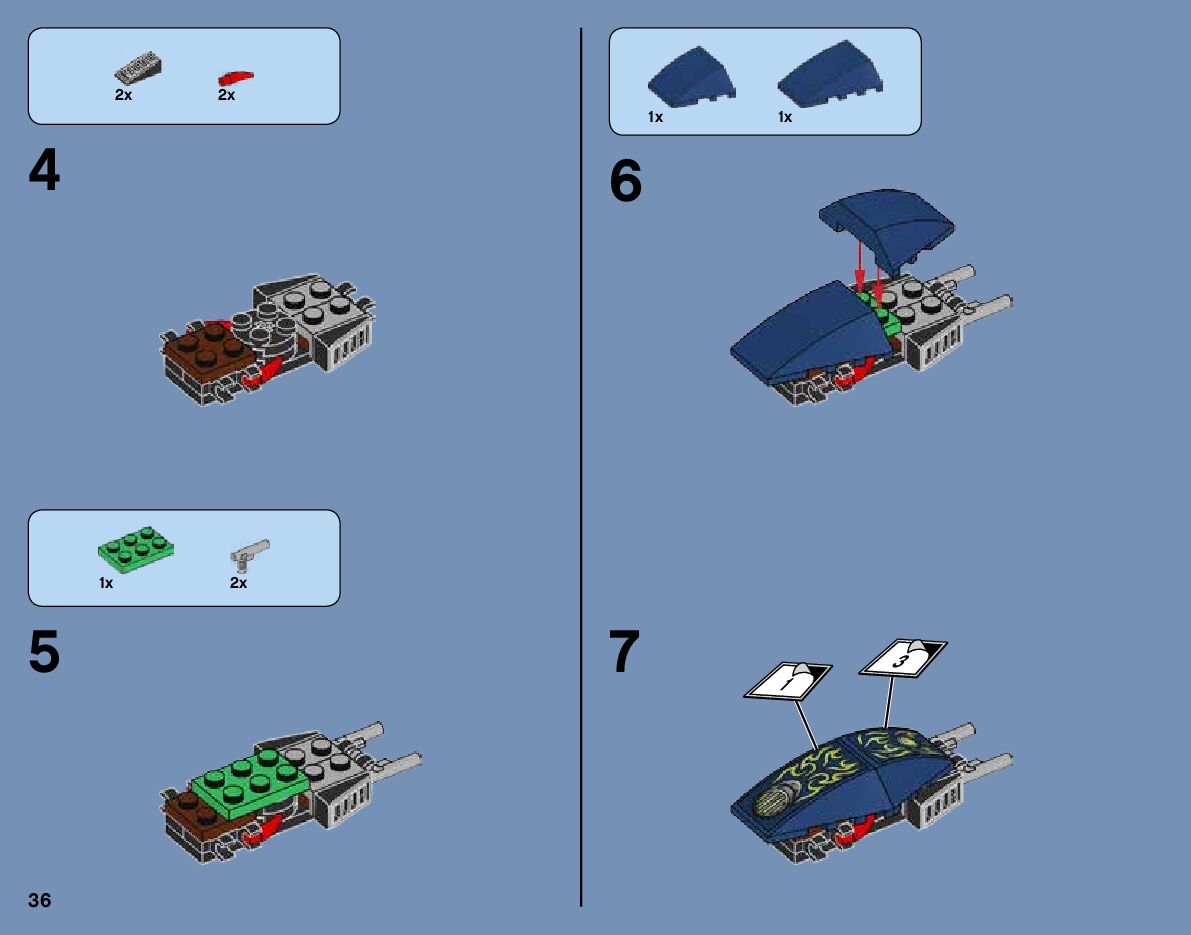 2x 2x

4

1x 2x

5

36

1x 1x

6

7

1

3