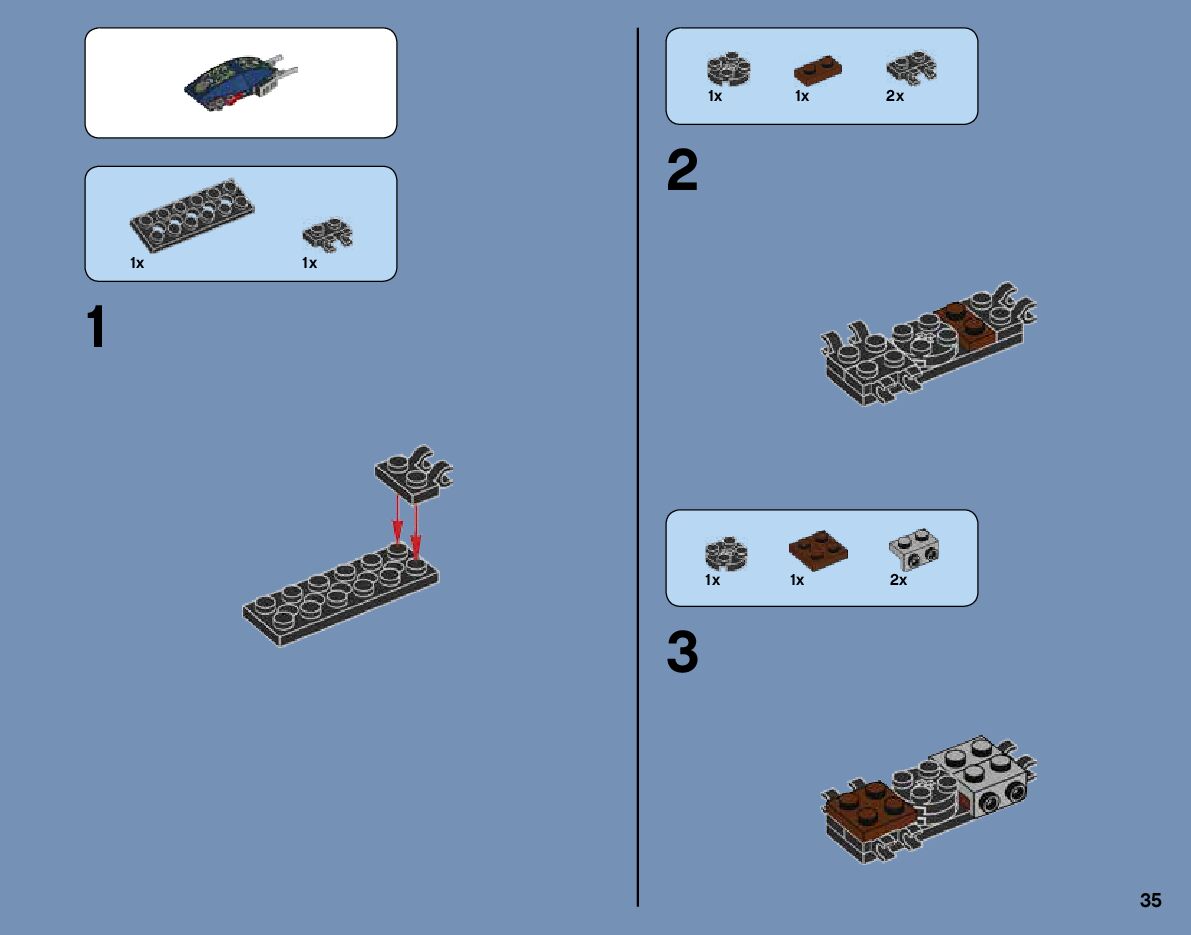 1x 1x

1

1x 1x 2x

2

1x 1x 2x

3

35