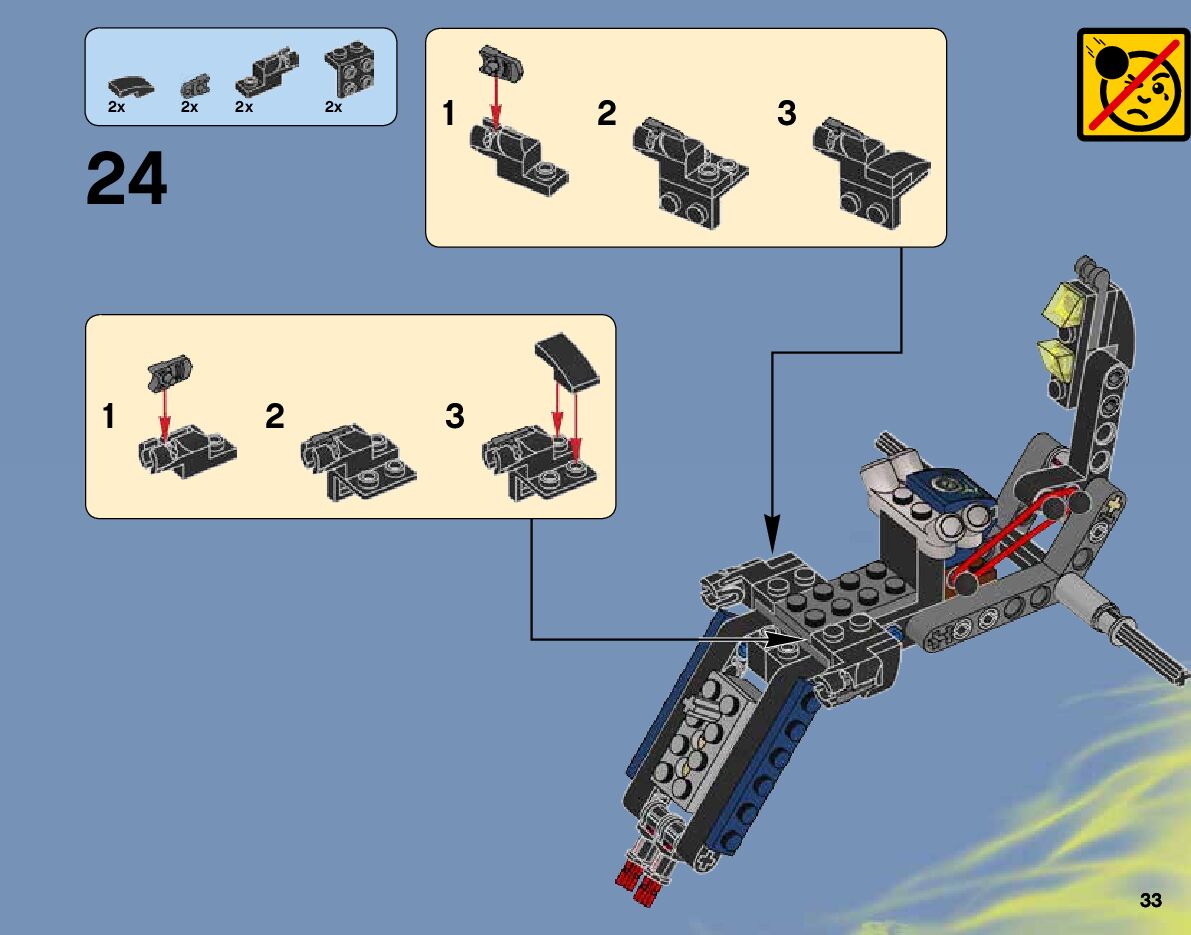 2x 2x 2x 2x

24

1 2 3

1 2 3

33