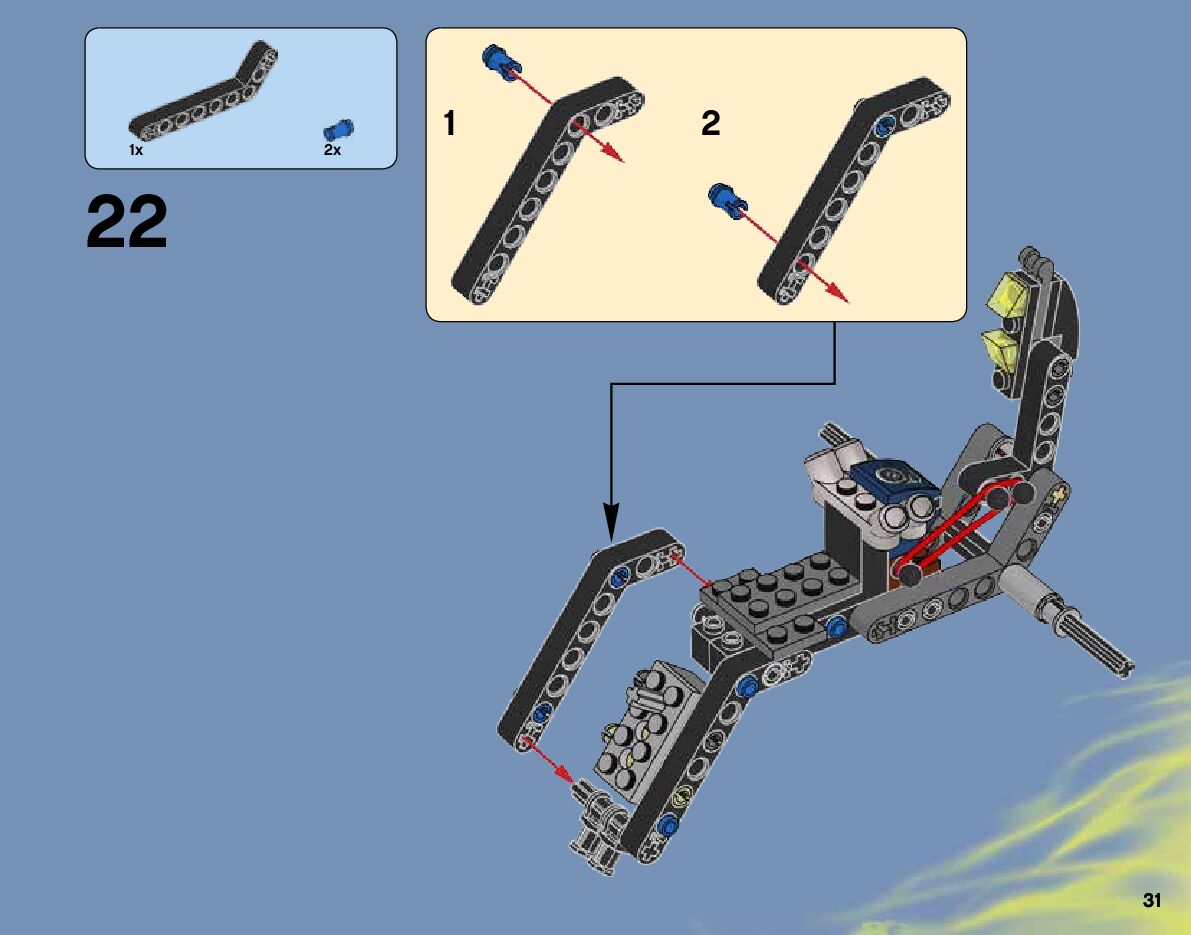 1x
2x

22

1

2

31