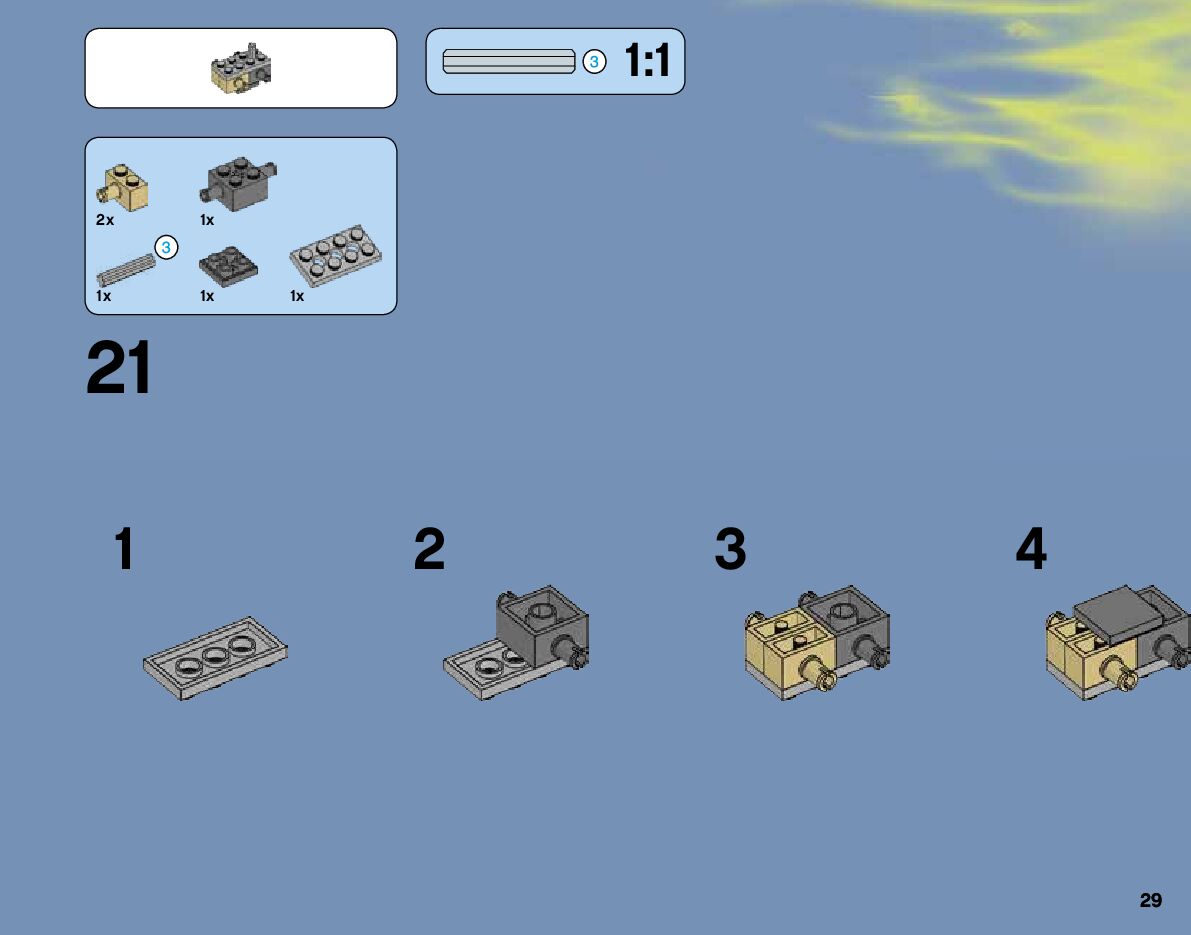 3 1:1

2x 1x

3

1x 1x 1x

21

1

2

3

4

29