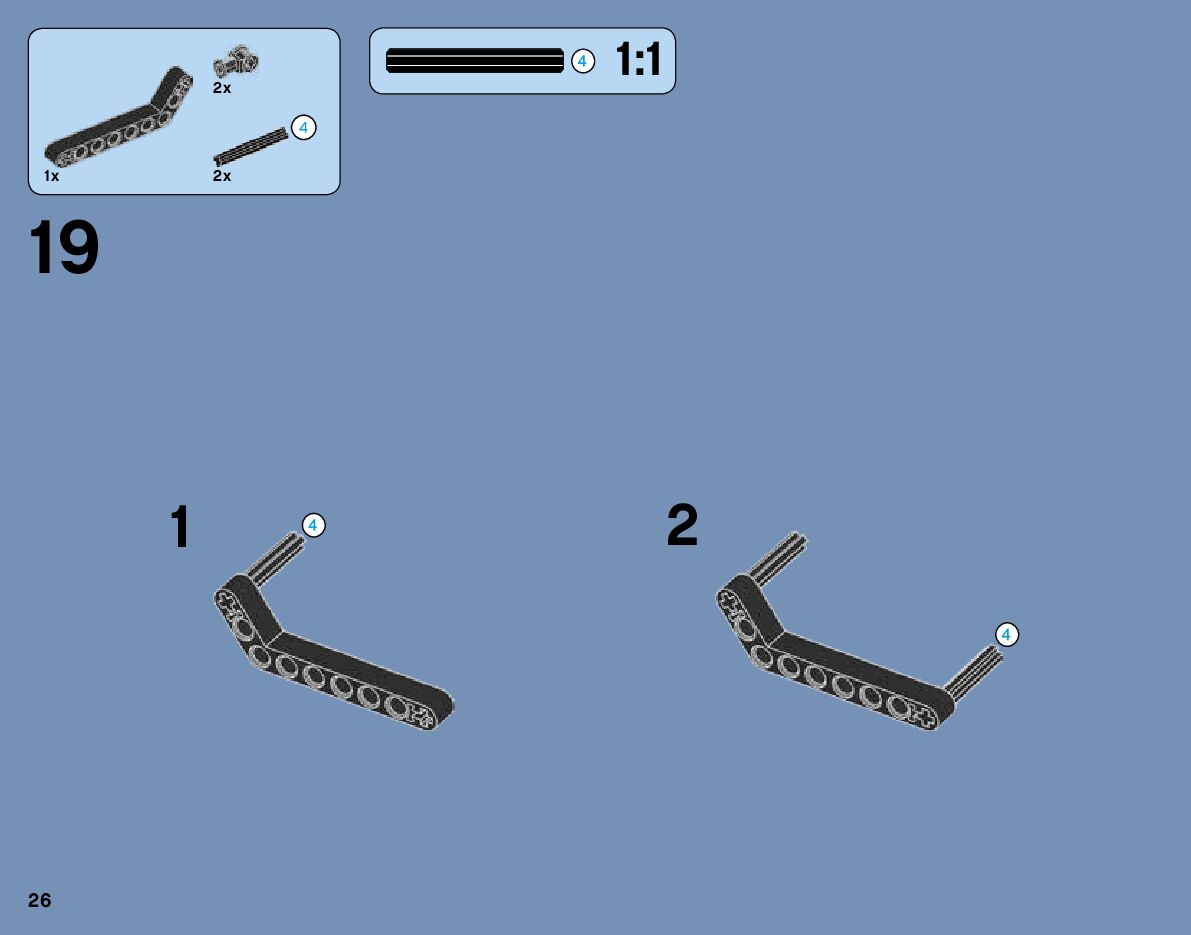 2x

4

1x

2x

4

1:1

19

1

4

2

4

26