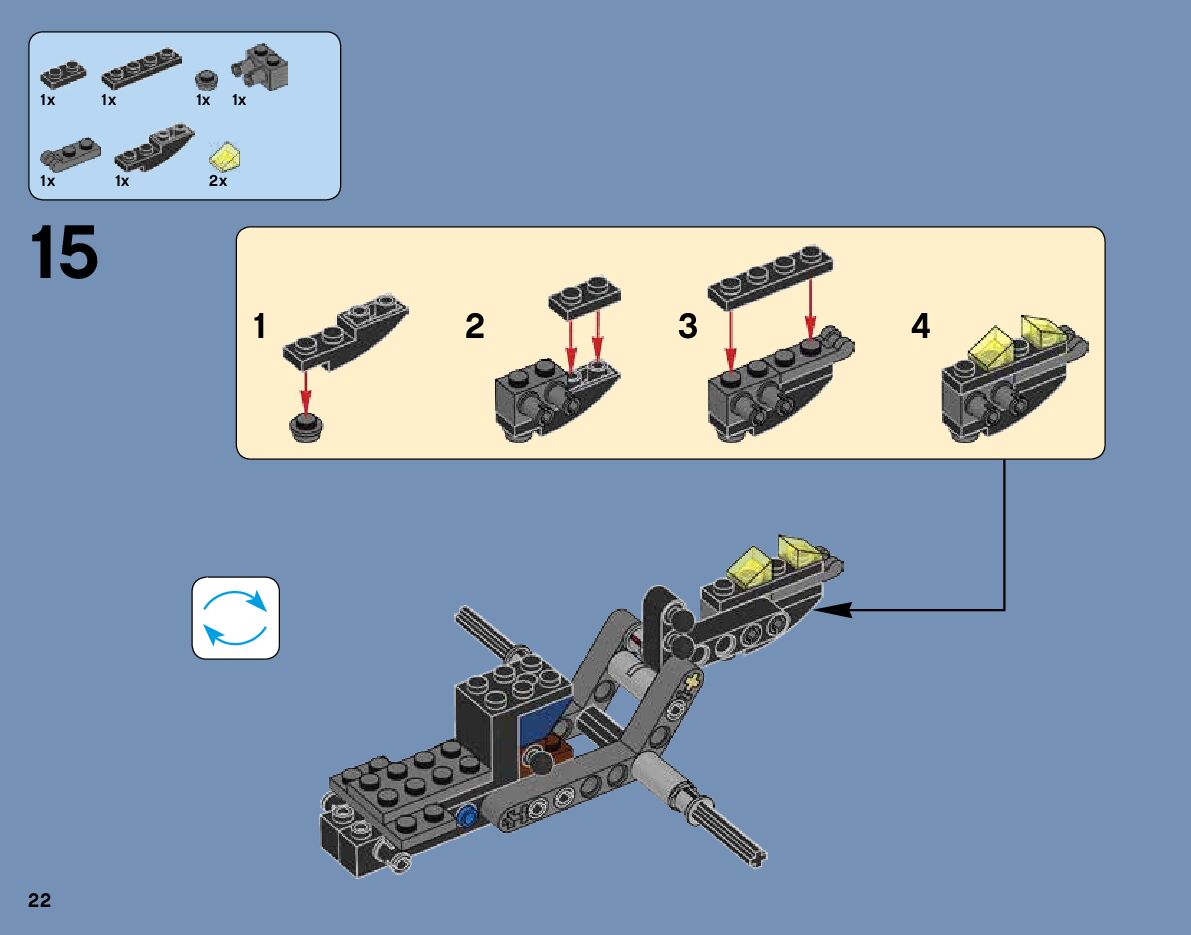 1x 1x 1x 1x
1x 1x 2x

15

1

2

3

4

22