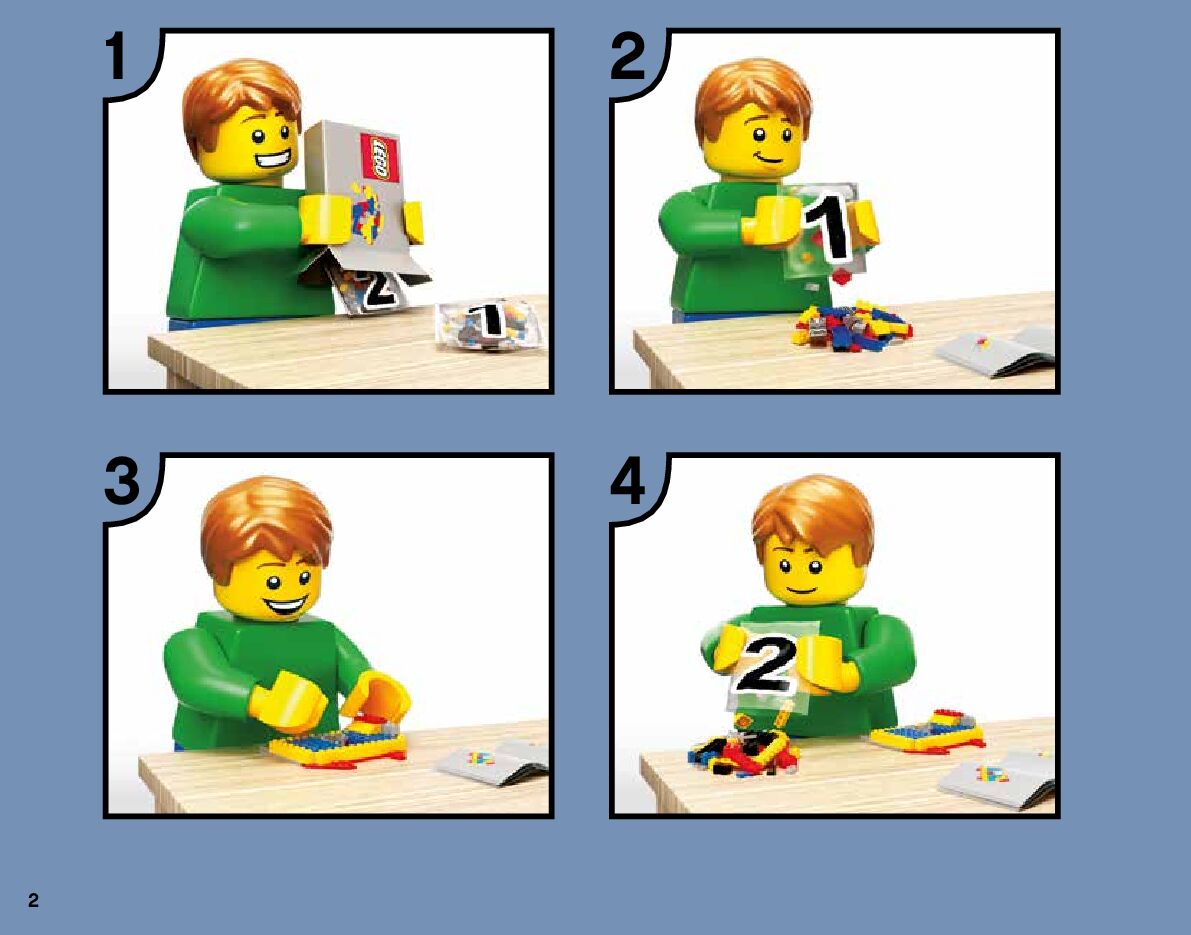 1

LEGO

2

1

2

1

3

4

2

2