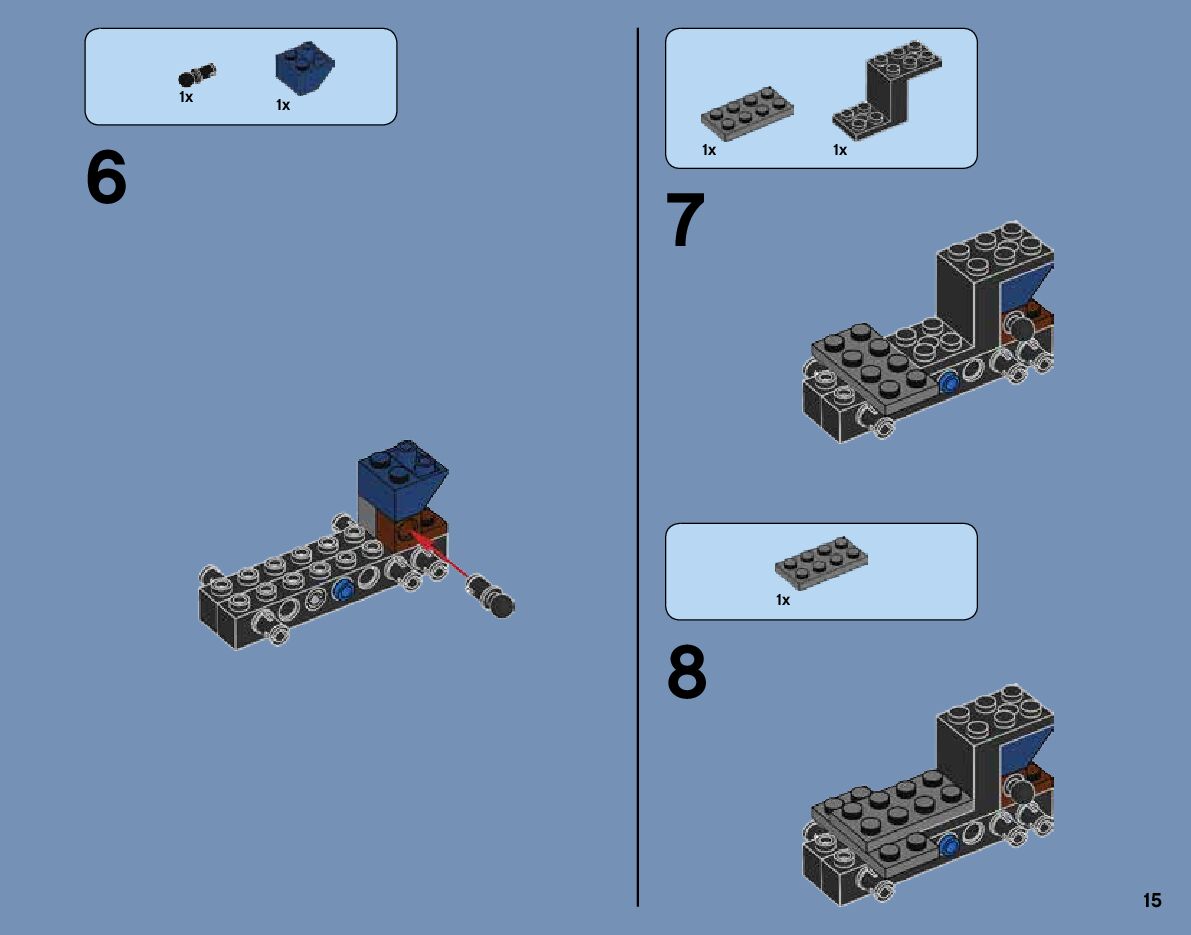 1x
1x

6

1x
1x

7

1x

8

15