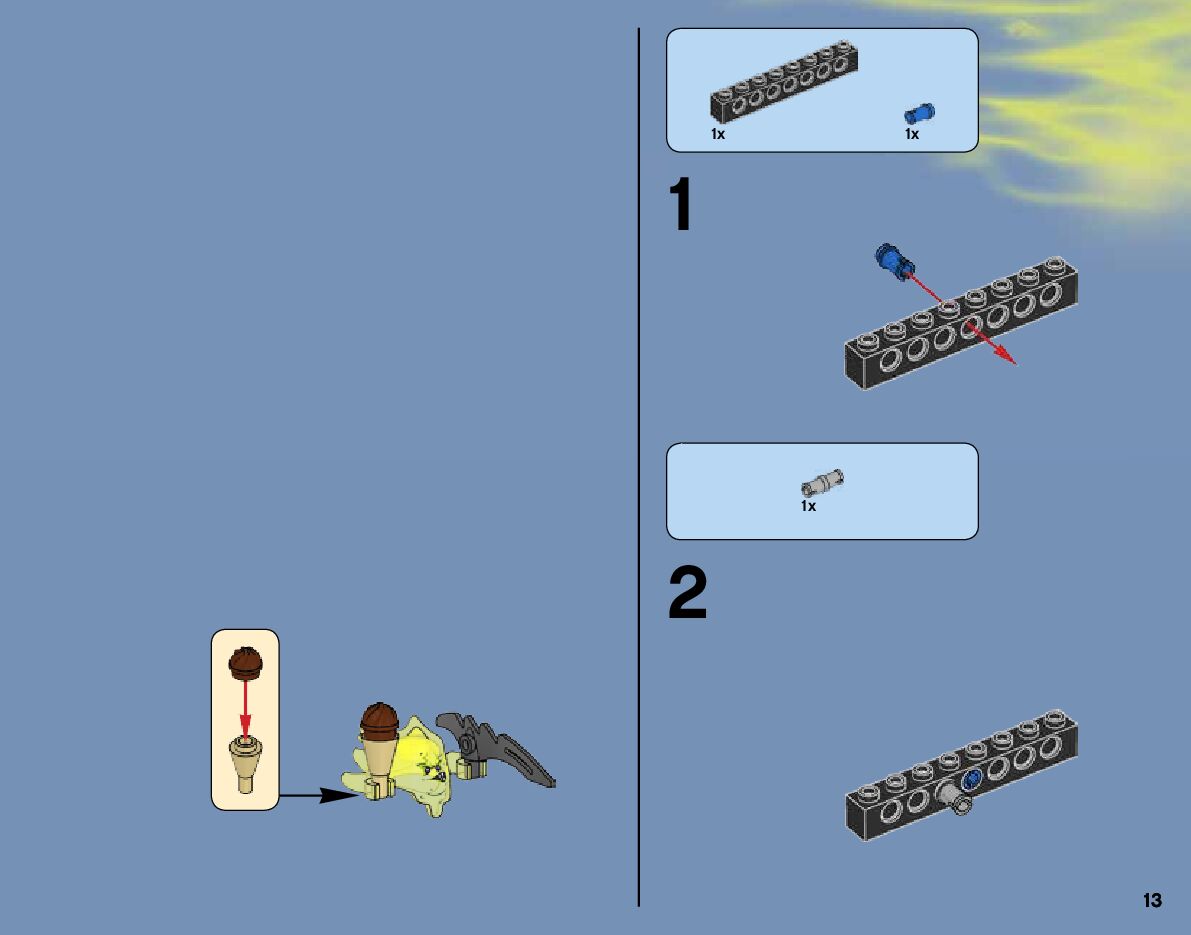 1x
1x

1

1x

2

13