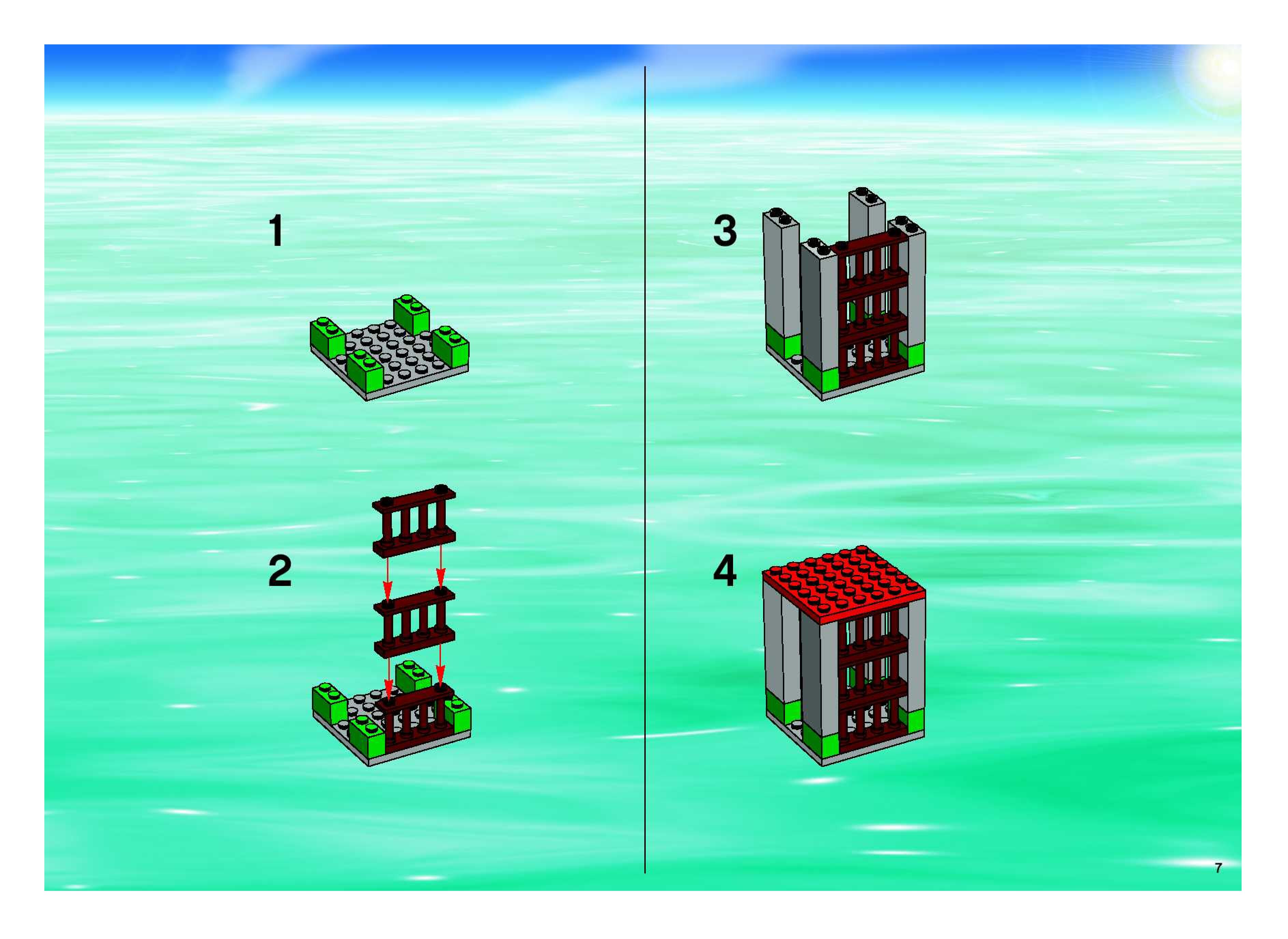 1

2

3

4

7