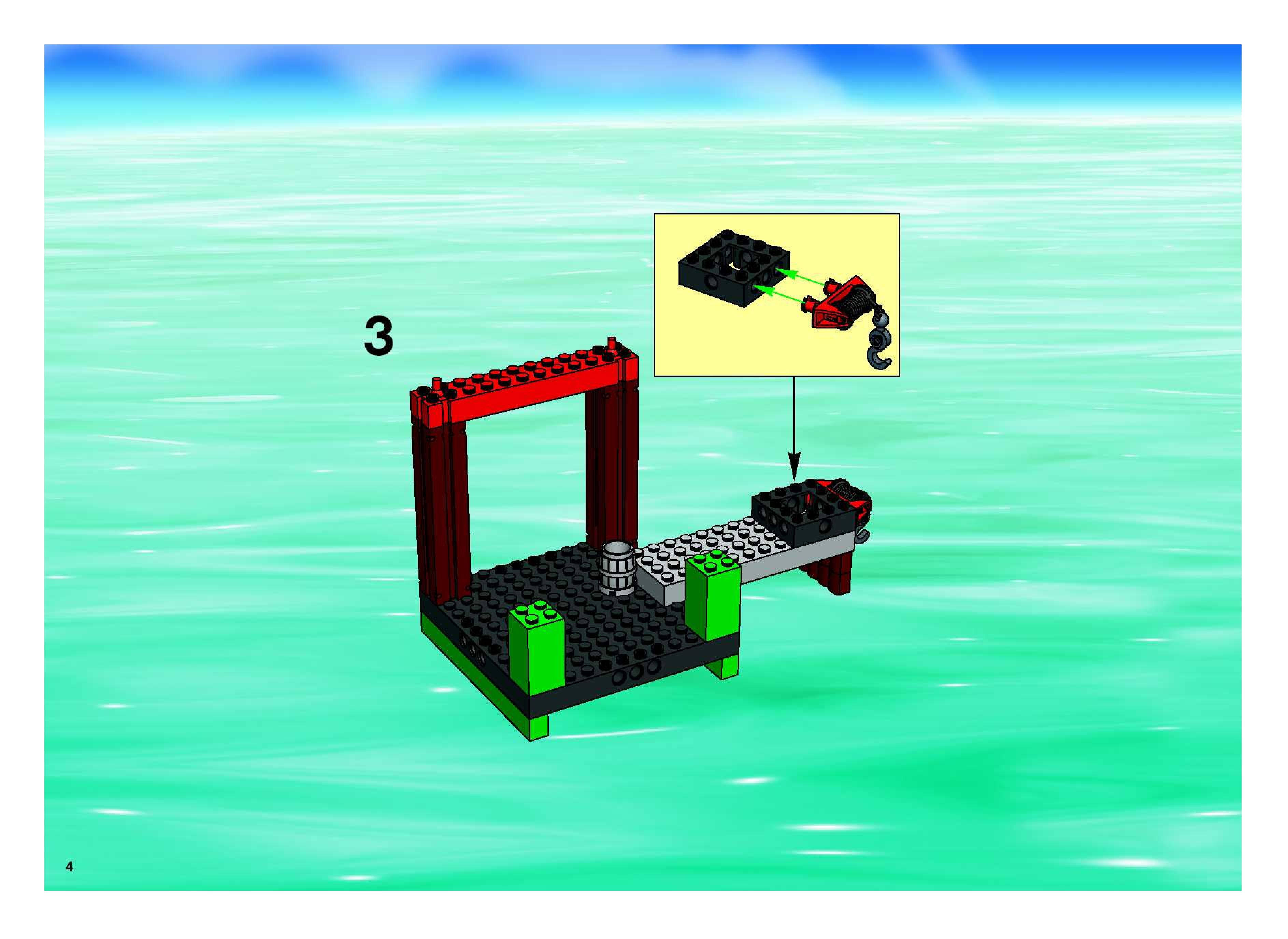 3

4