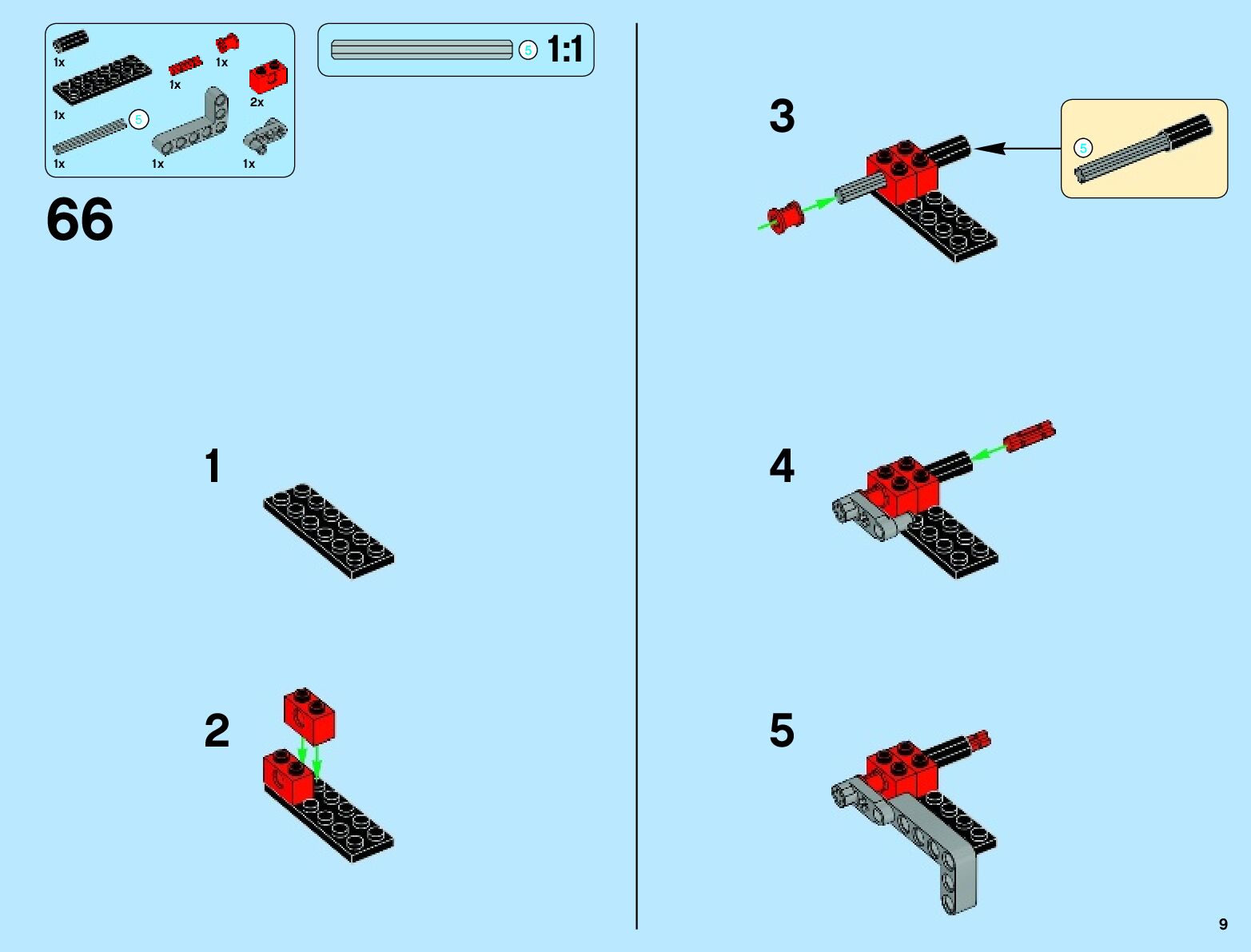 1x
1x
1x
1x
2x
1x
5
1x
1x
1x

5 1:1

66

1

2

3

5

4

5

9