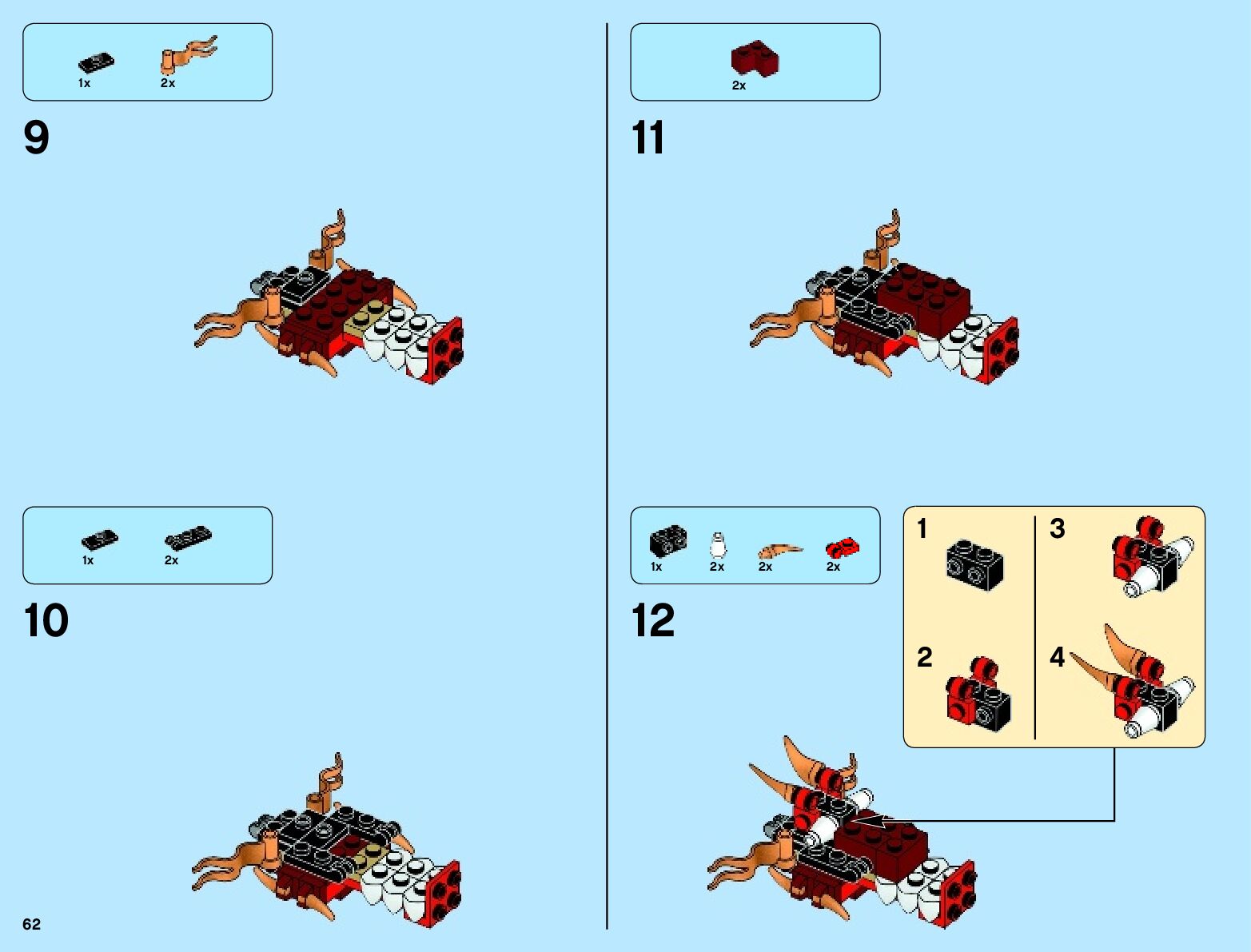 1x 2x

9

1x 2x

10

62

2x

11

1x 2x 2x 2x

12

1

2

3

4