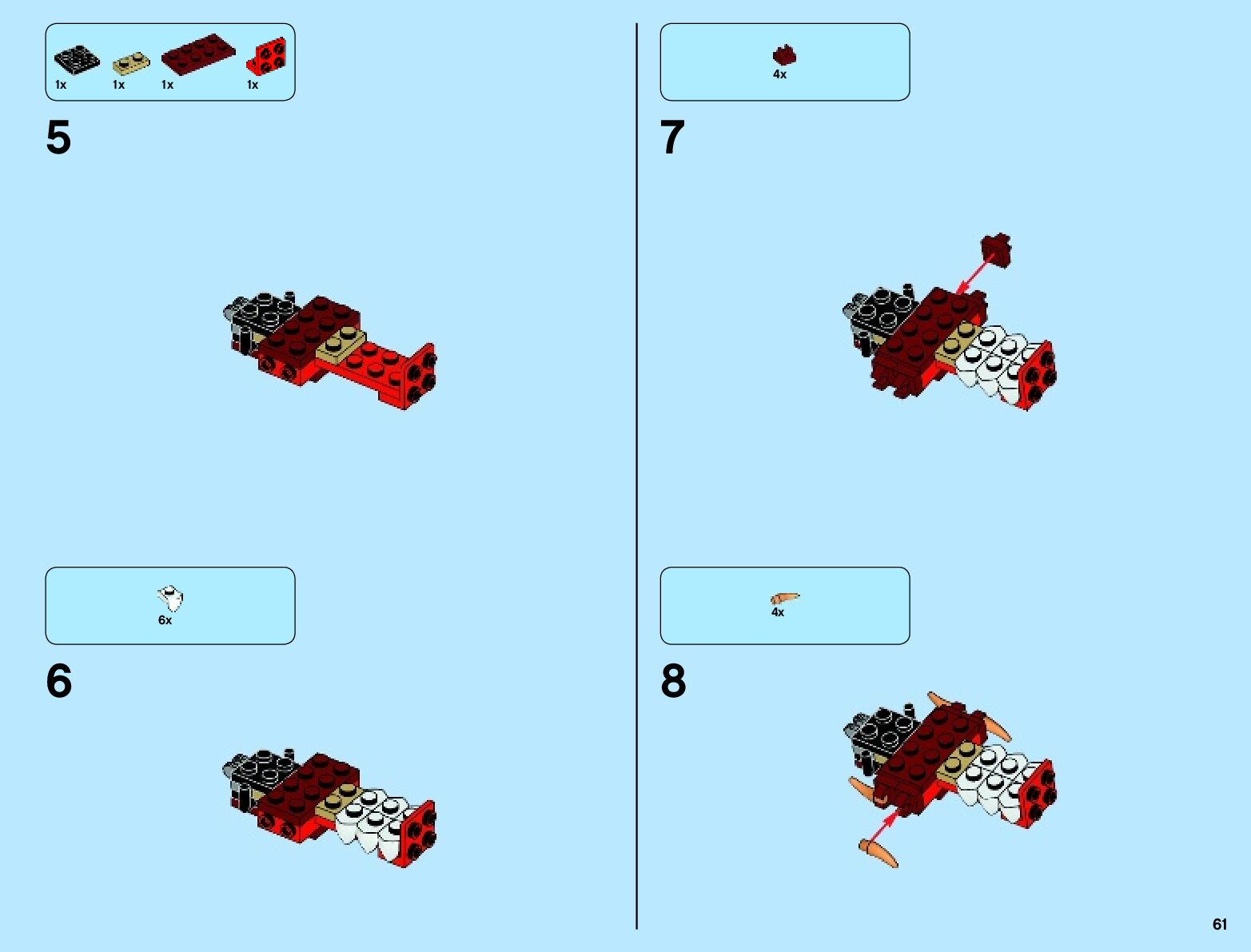 1x 1x 1x 1x

5

6x

6

4x

7

4x

8

61