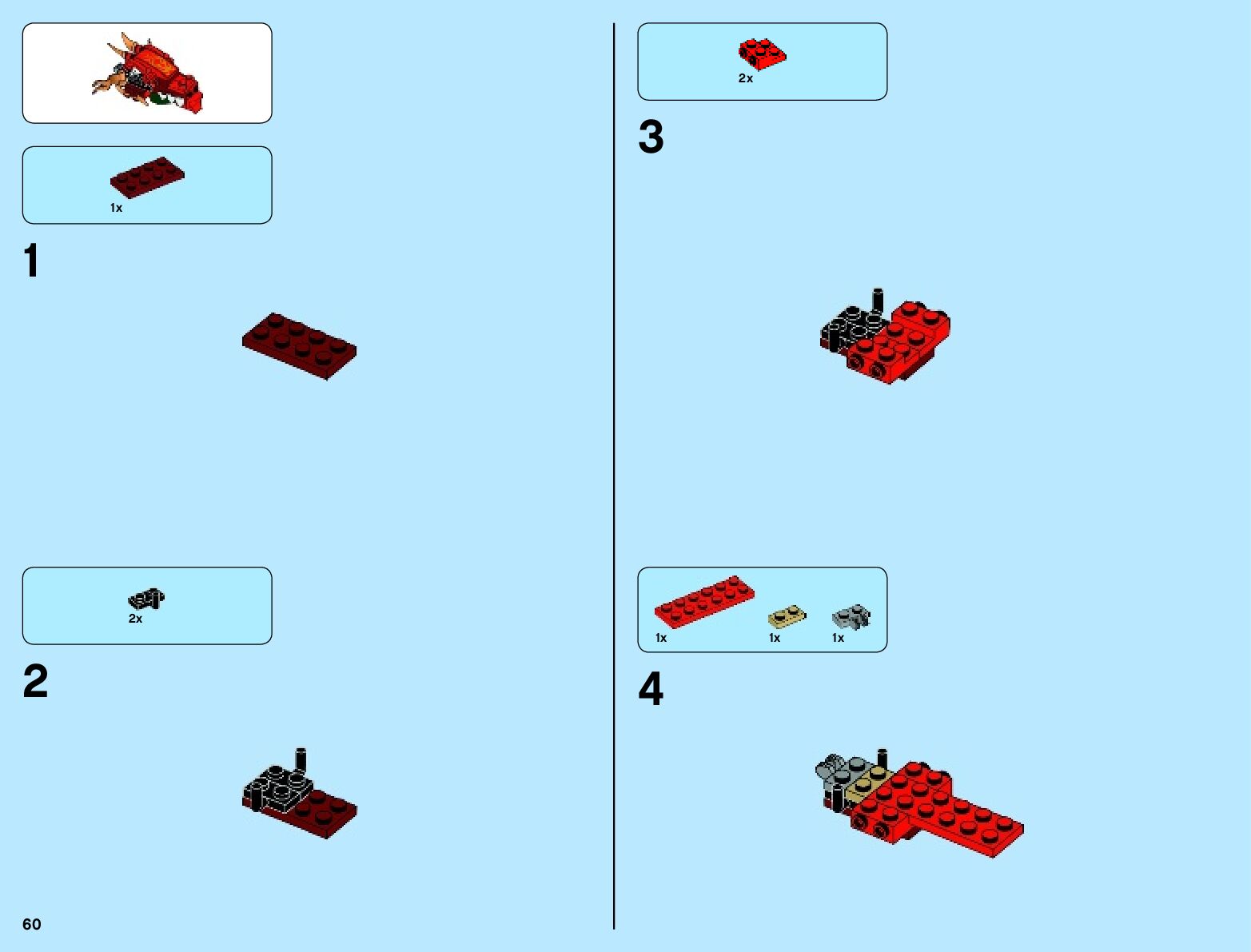 1x

1

2x

2

60

2x

3

1x 1x 1x

4