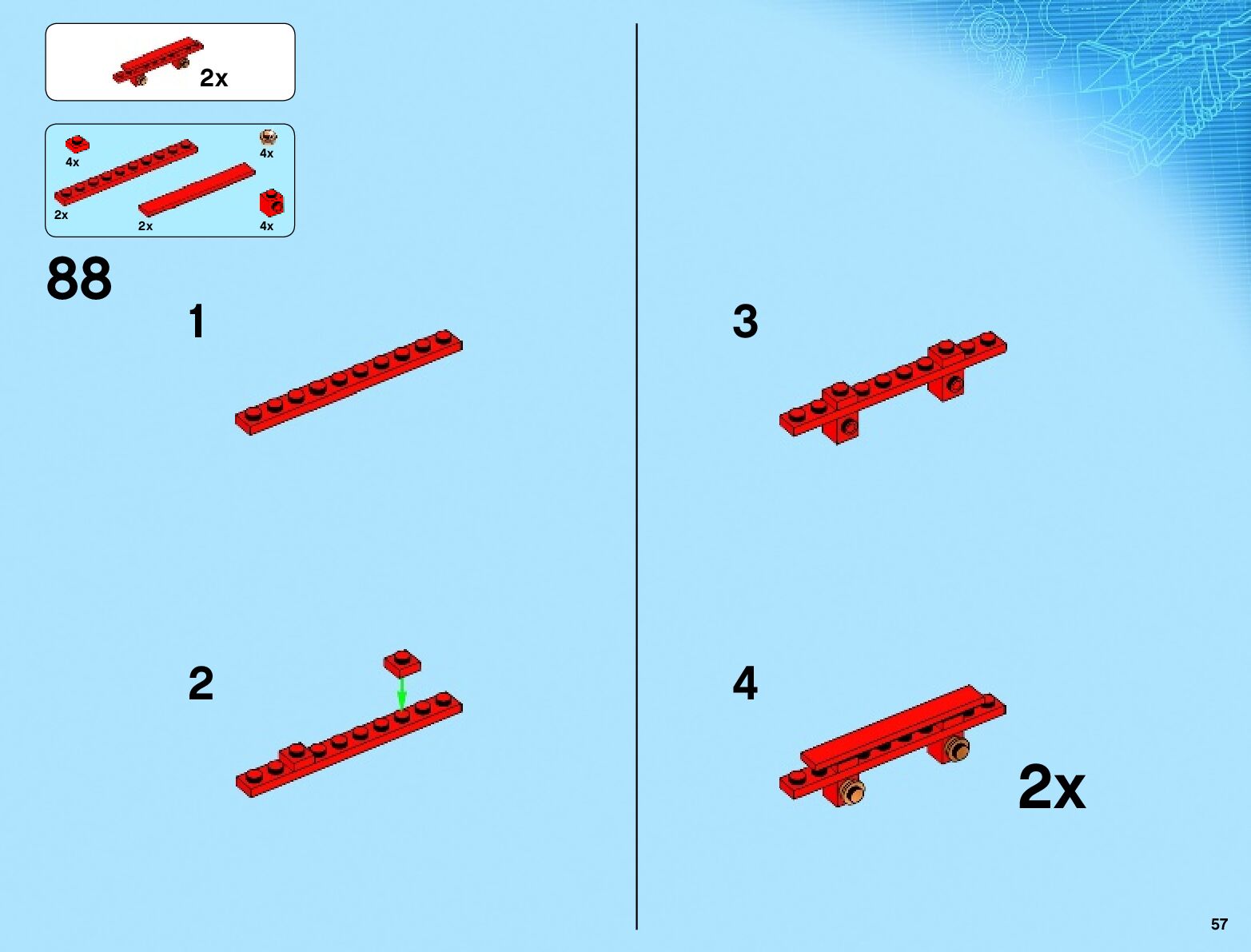 2x

4x
4x
2x
2x
4x

88

1

2

3

4

2x

57