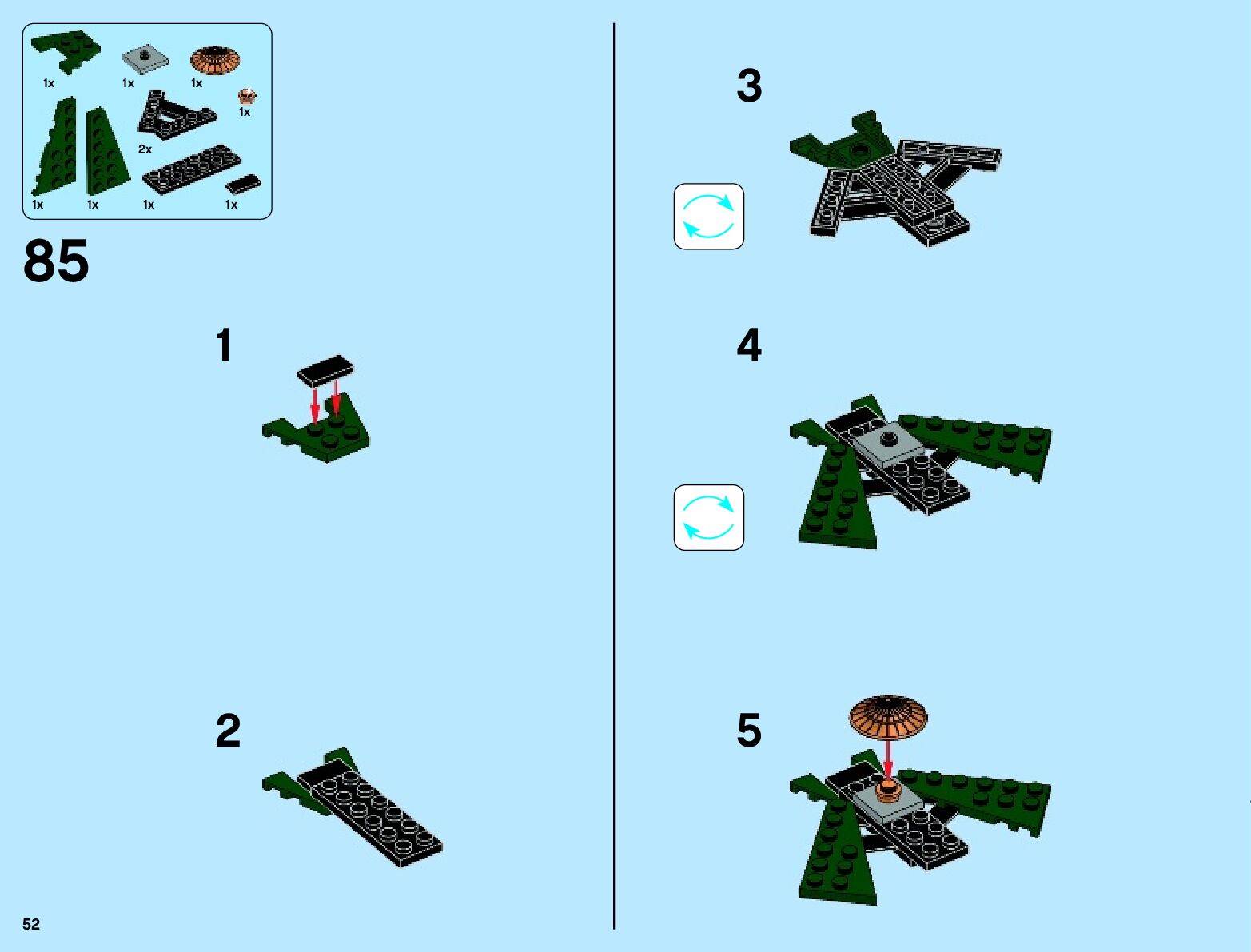 1x
1x
1x
1x
2x
1x
1x
1x
1x

85

1

2

3

4

5

52