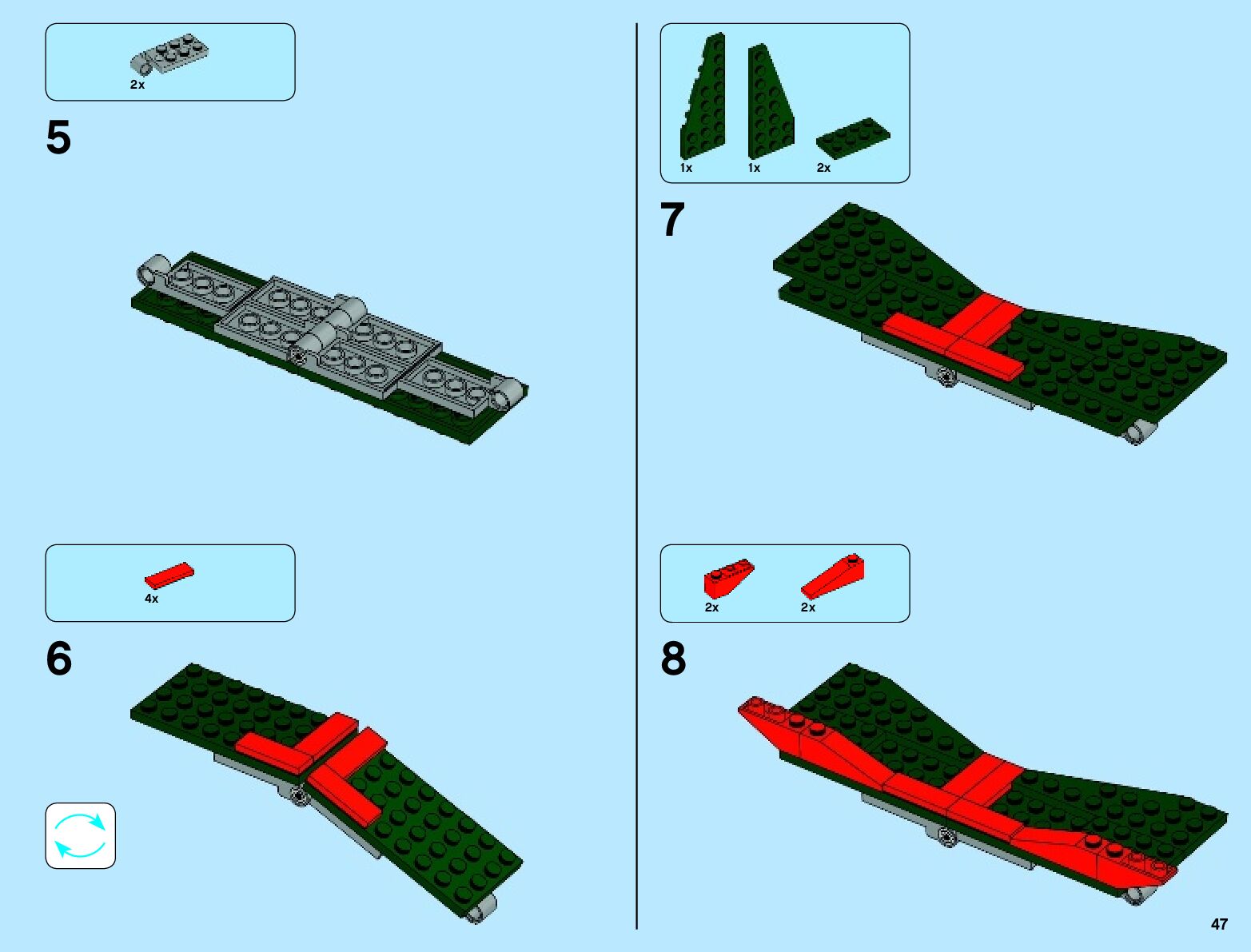 2x

5

4x

6

1x 1x 2x

7

2x 2x

8

47