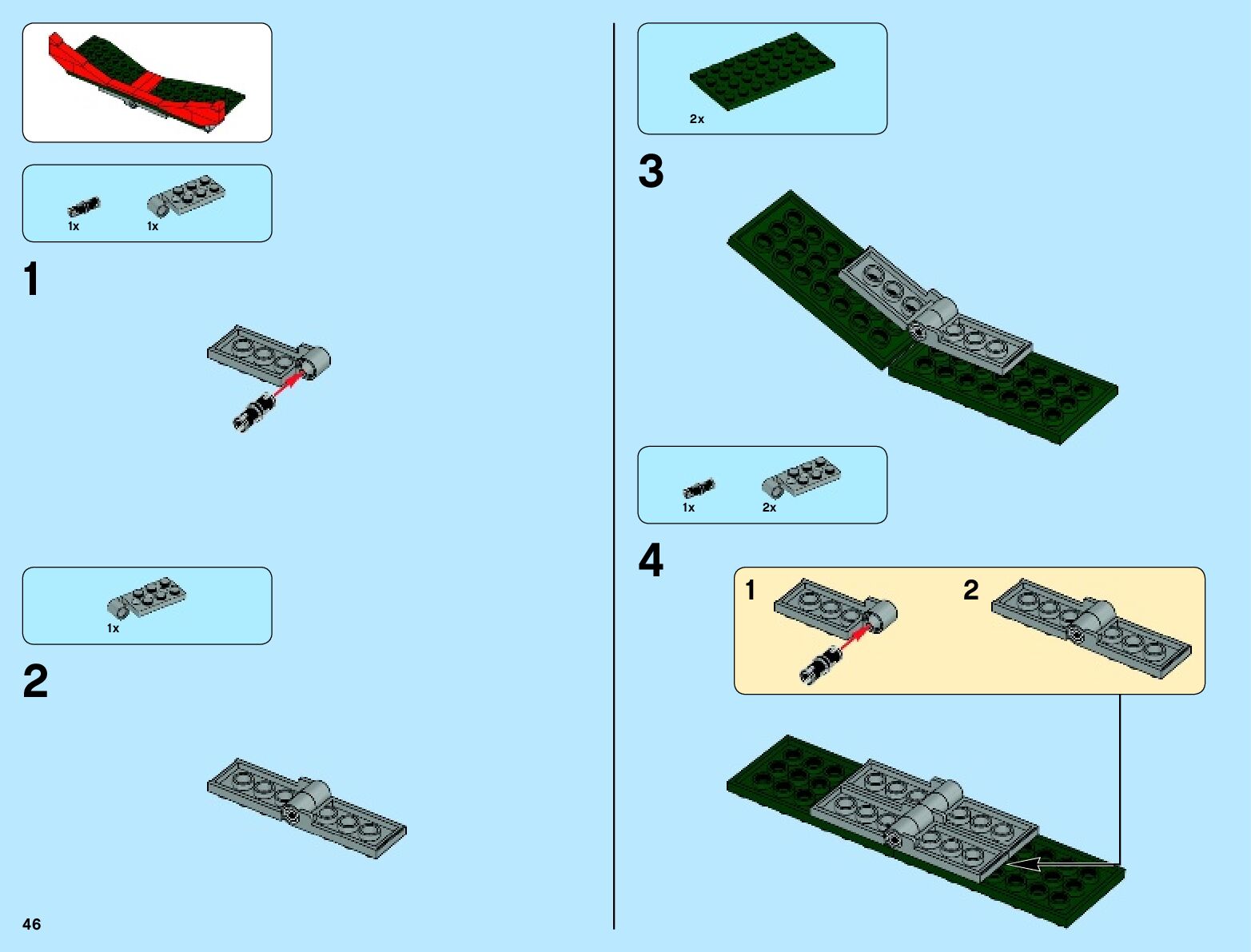 1x 1x

1

1x

2

46

2x

3

1x 2x

4

1

2