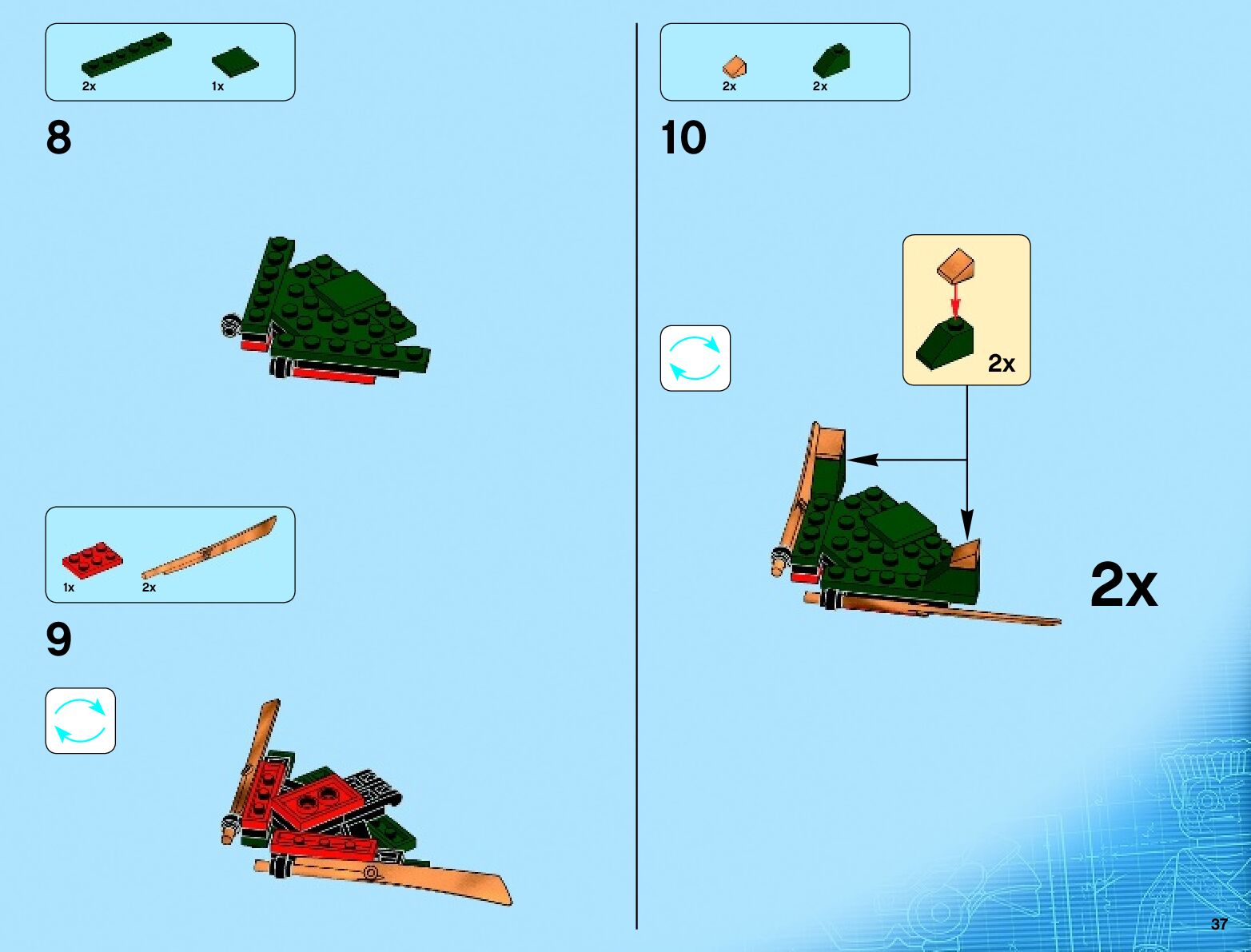 2x 1x

8

1x 2x

9

2x 2x

10

2x

2x

37