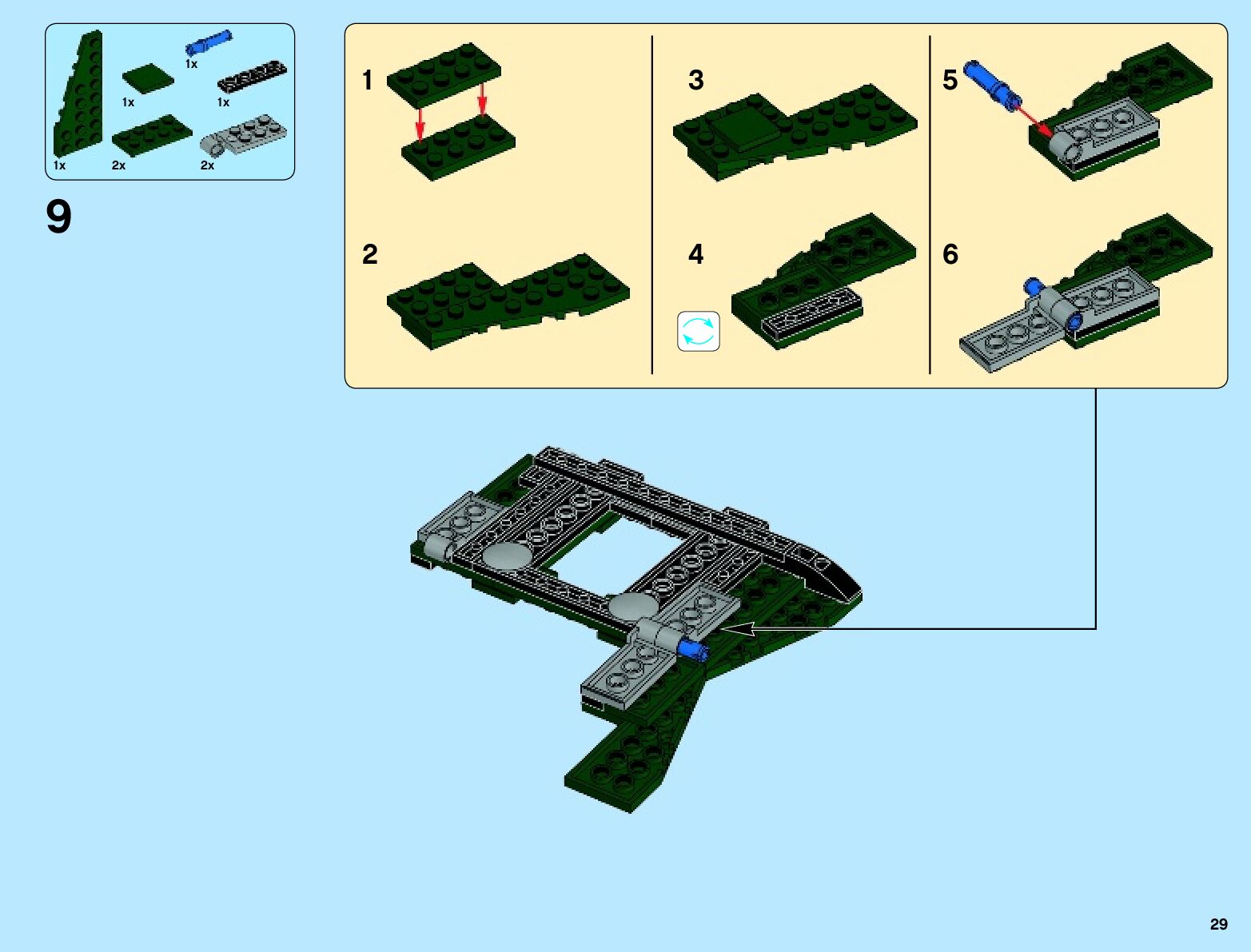 1x
1x
1x
1x
2x
2x

9

1
2
3
4
5
6

29