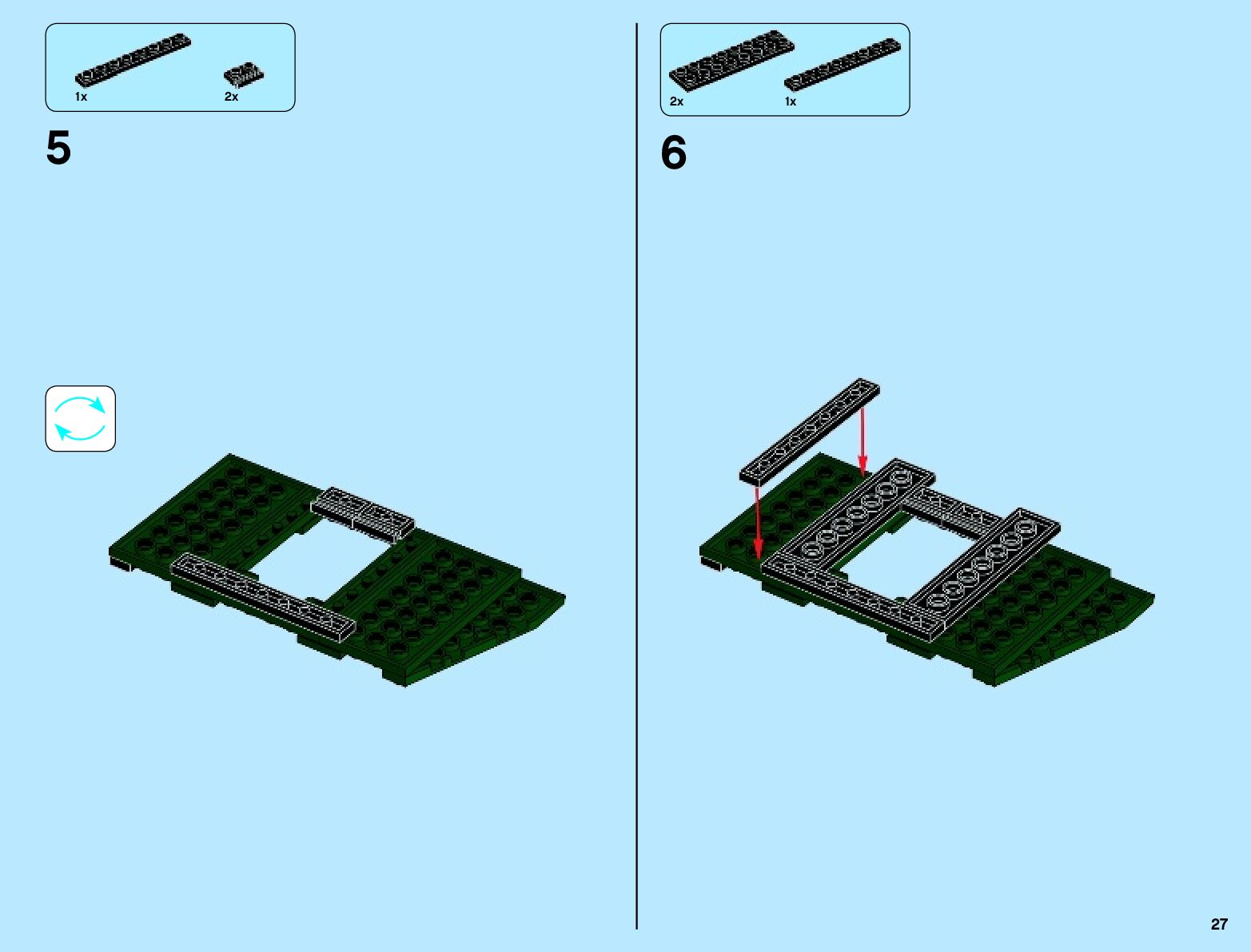 1x 2x

5

2x 1x

6

27