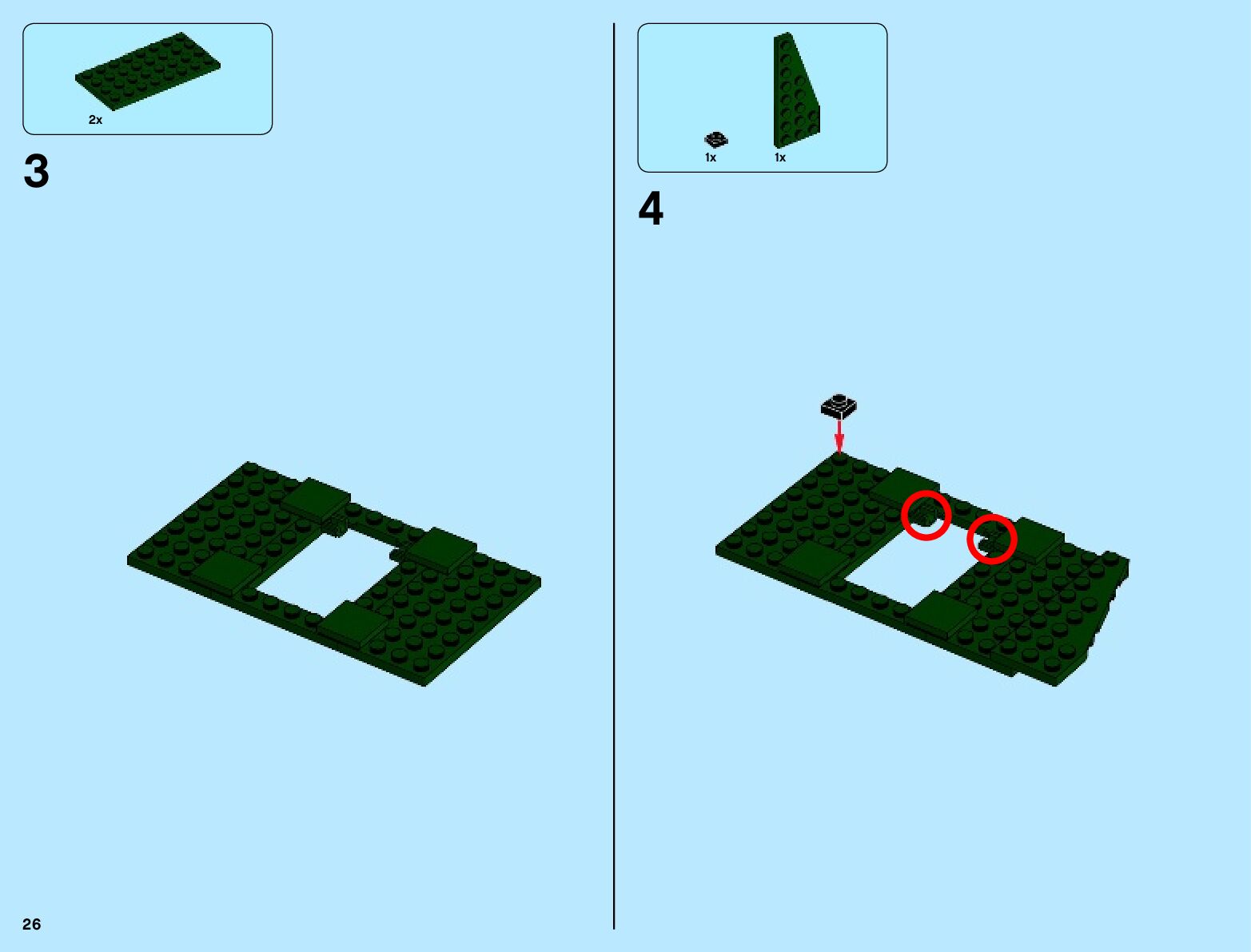 2x

3

1x 1x

4

26