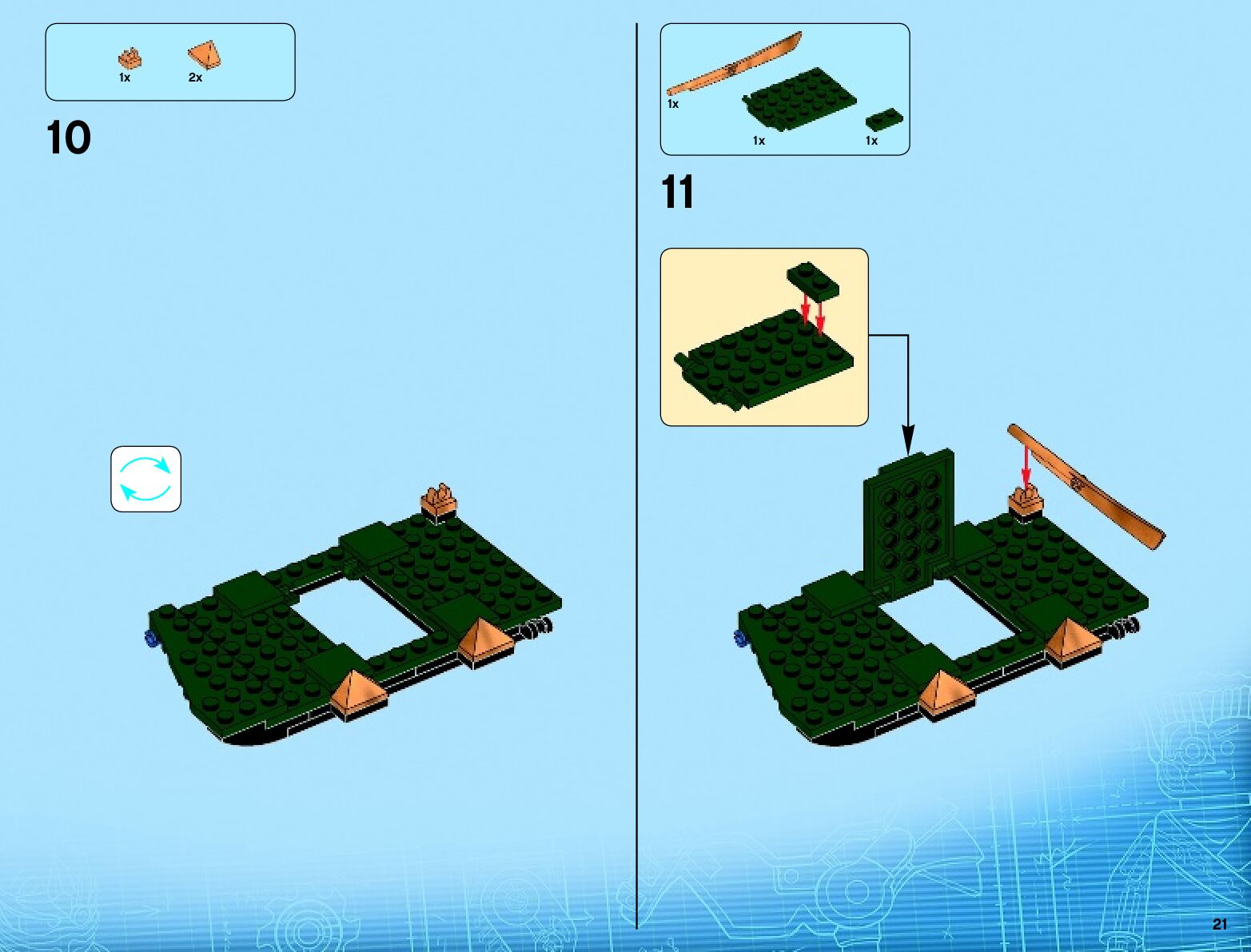 1x 2x

10

1x

1x 1x

11

21