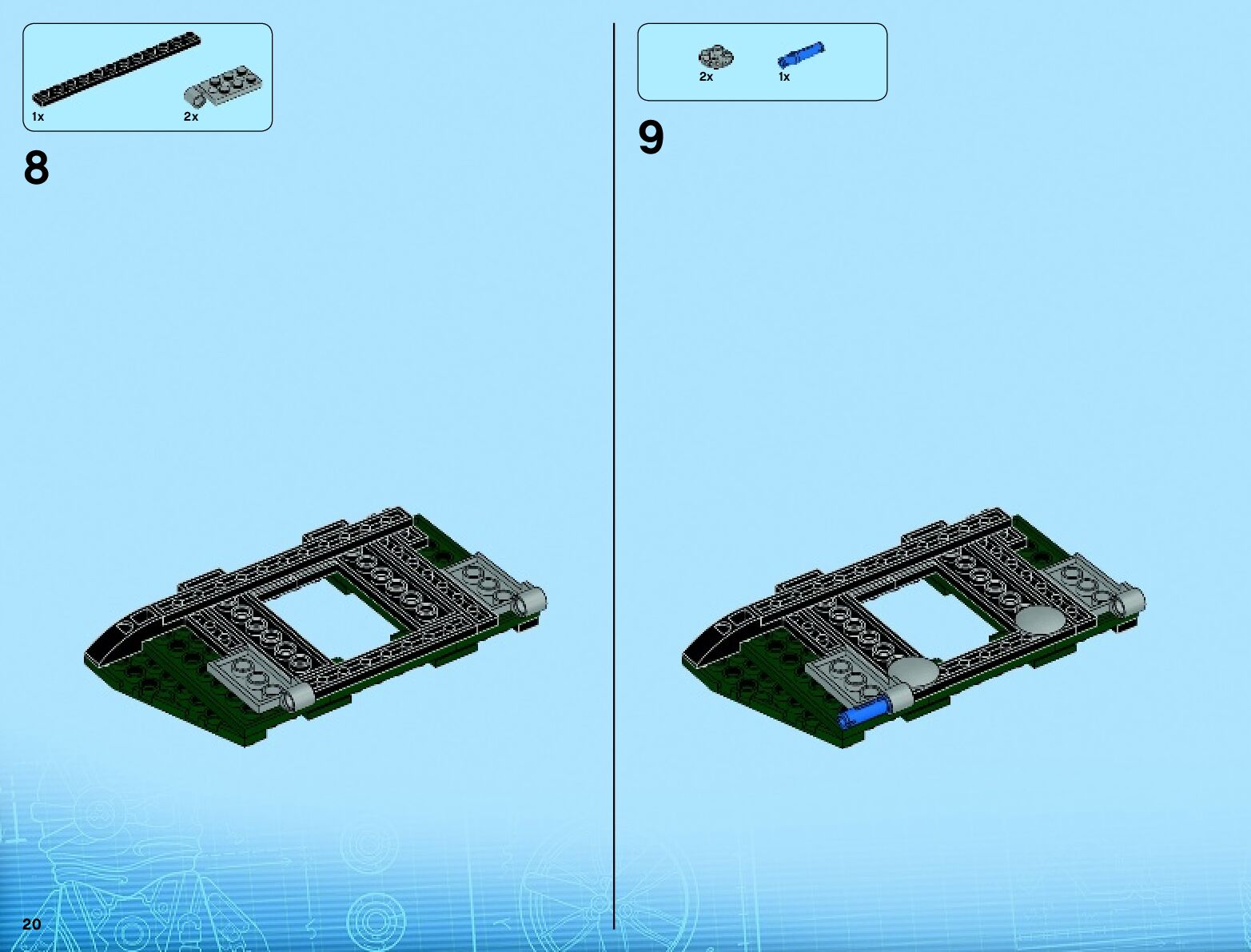 1x

2x

8

2x

1x

9

20