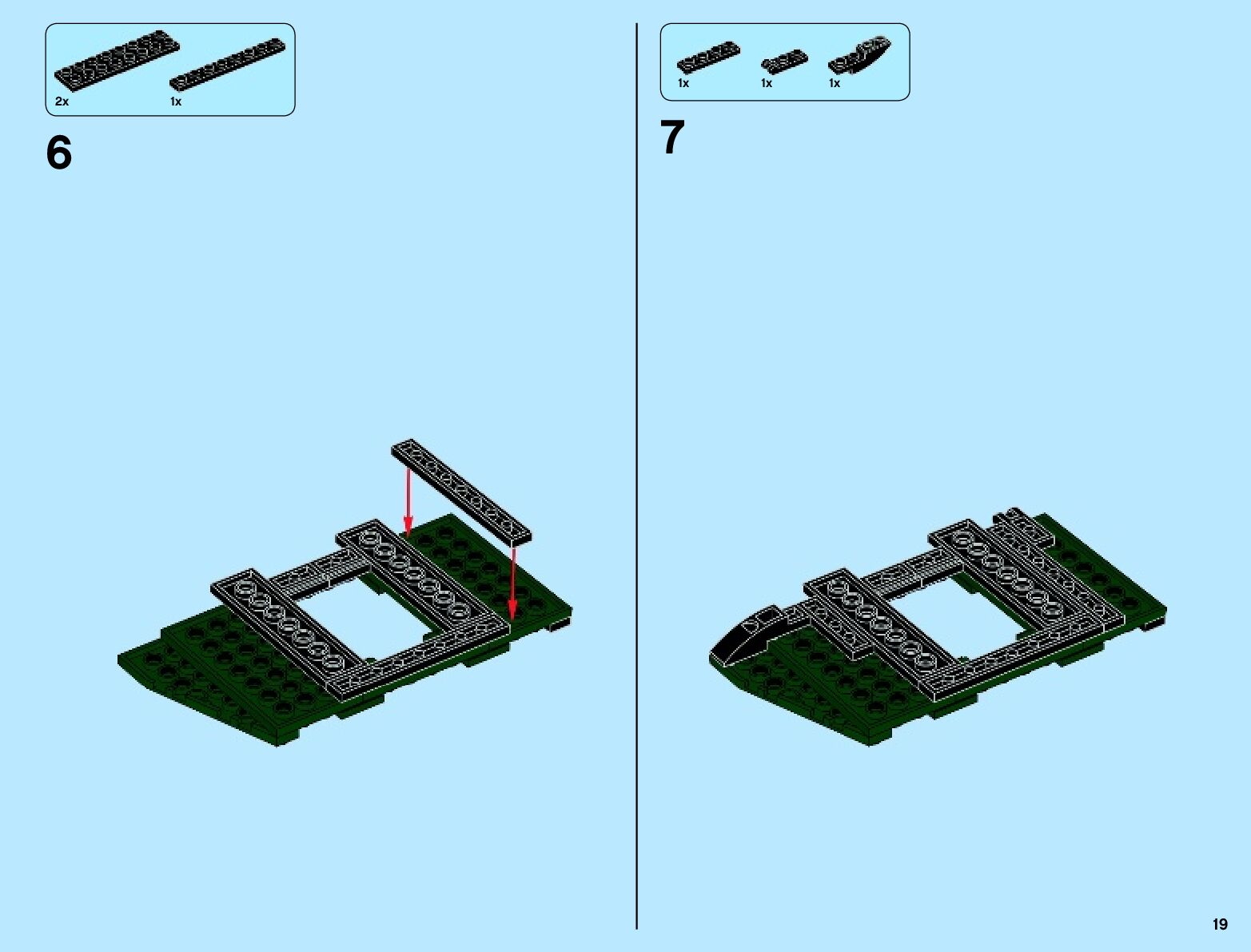 2x 1x

6

1x 1x 1x

7

19