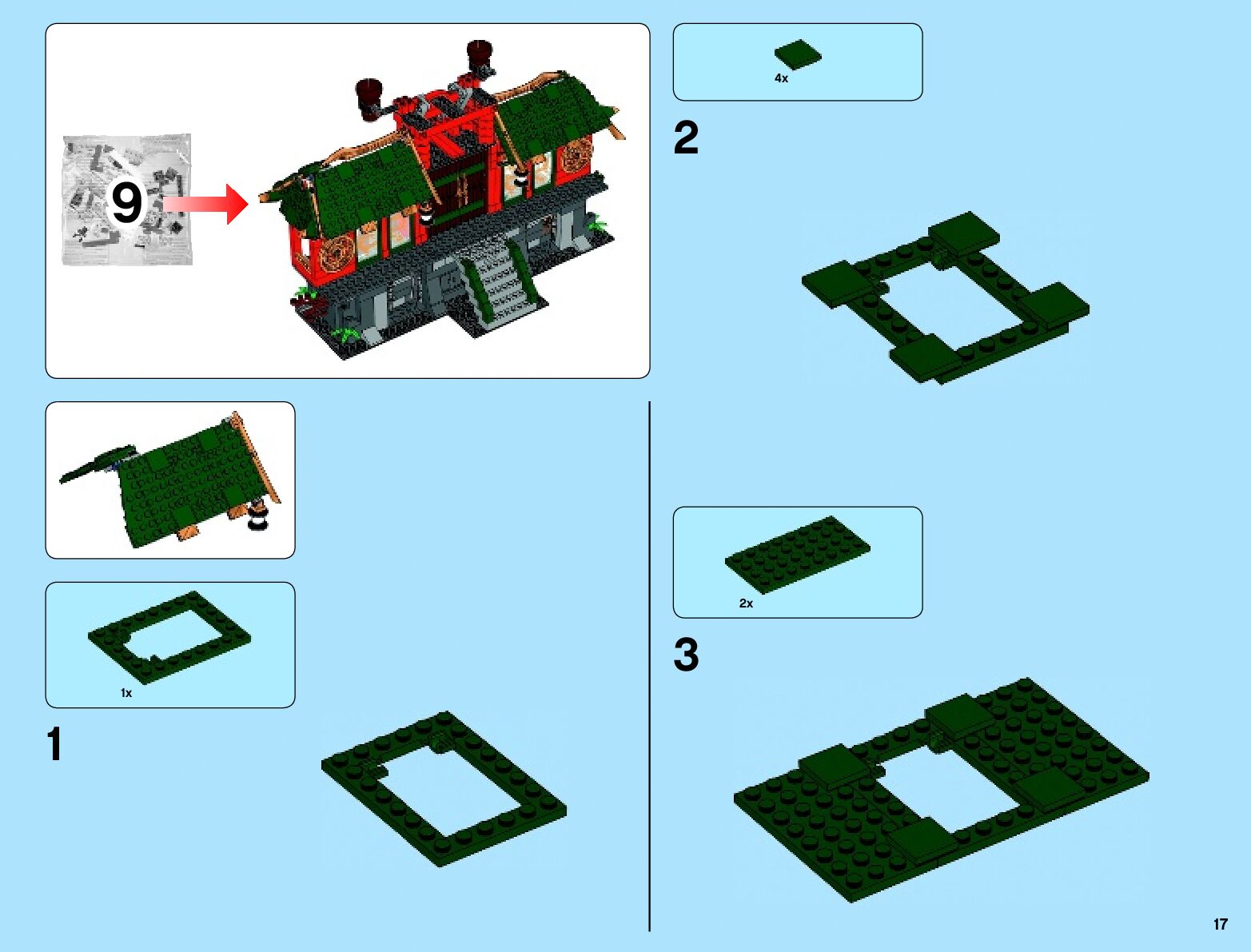 9

1x

1

4x

2

2x

3

17