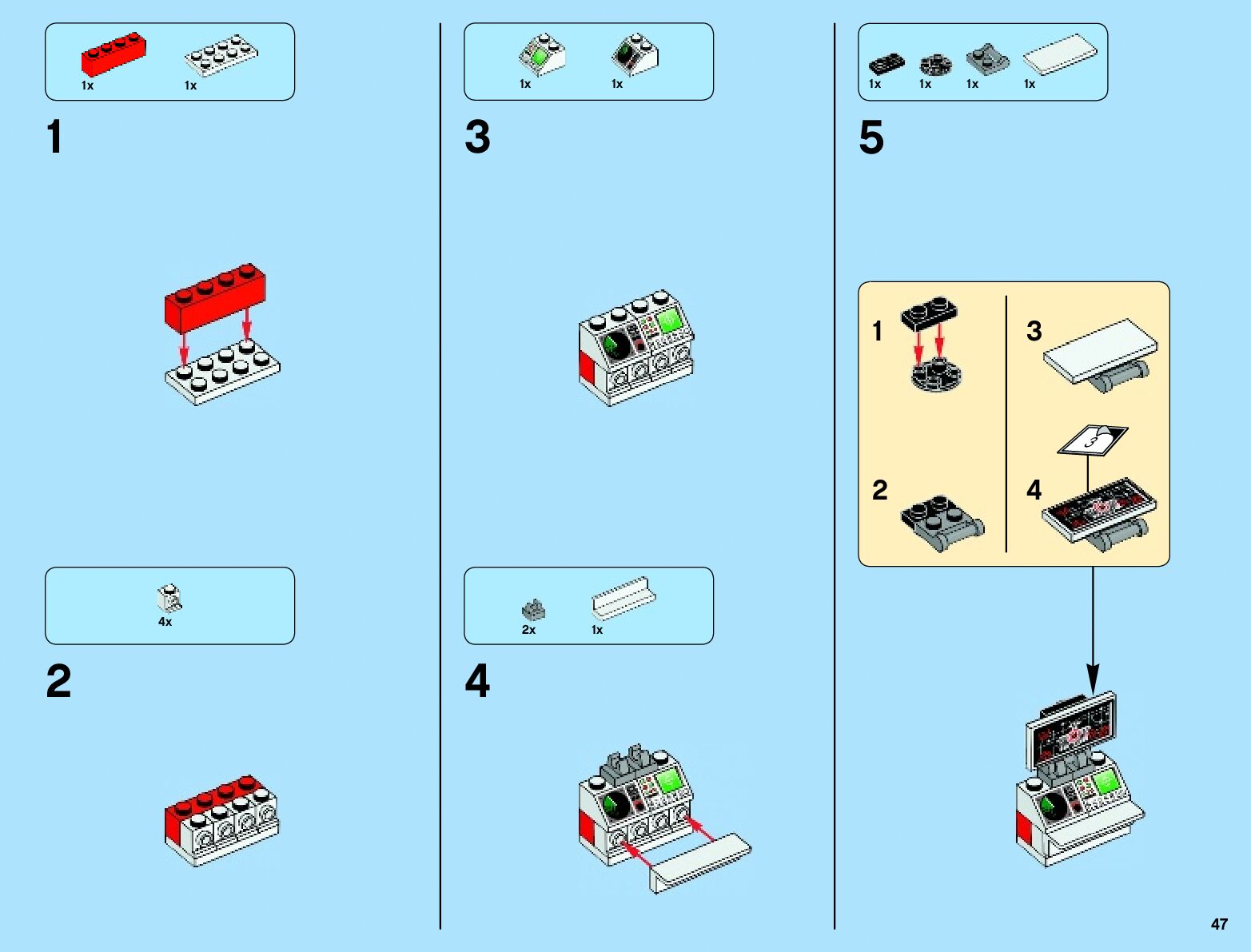 1x 1x

1

4x

2

1x 1x

3

2x 1x

4

1x 1x 1x 1x

5

1

2

3

3

4

47