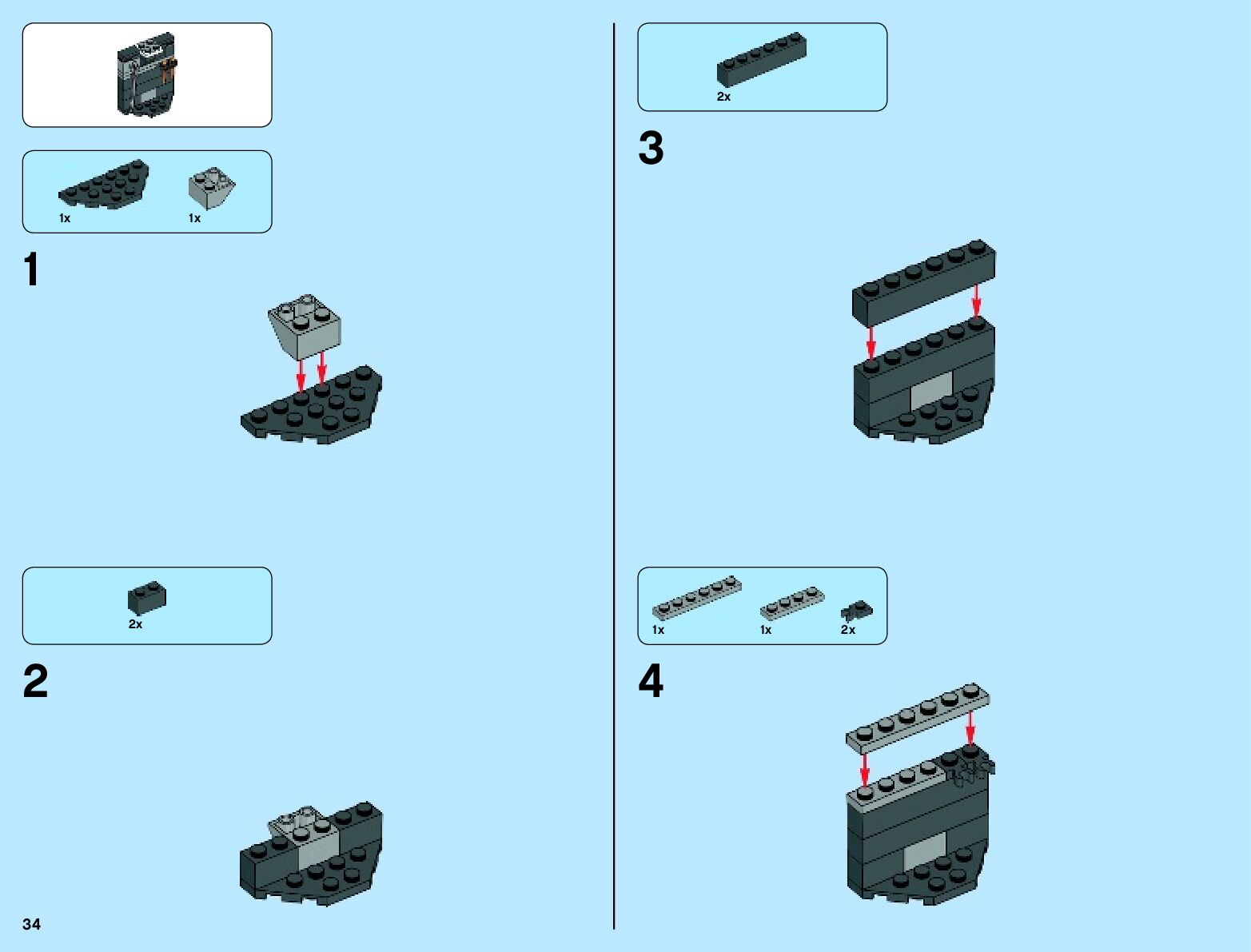 1x
1x

1

2x

2

34

2x

3

1x
1x
2x

4