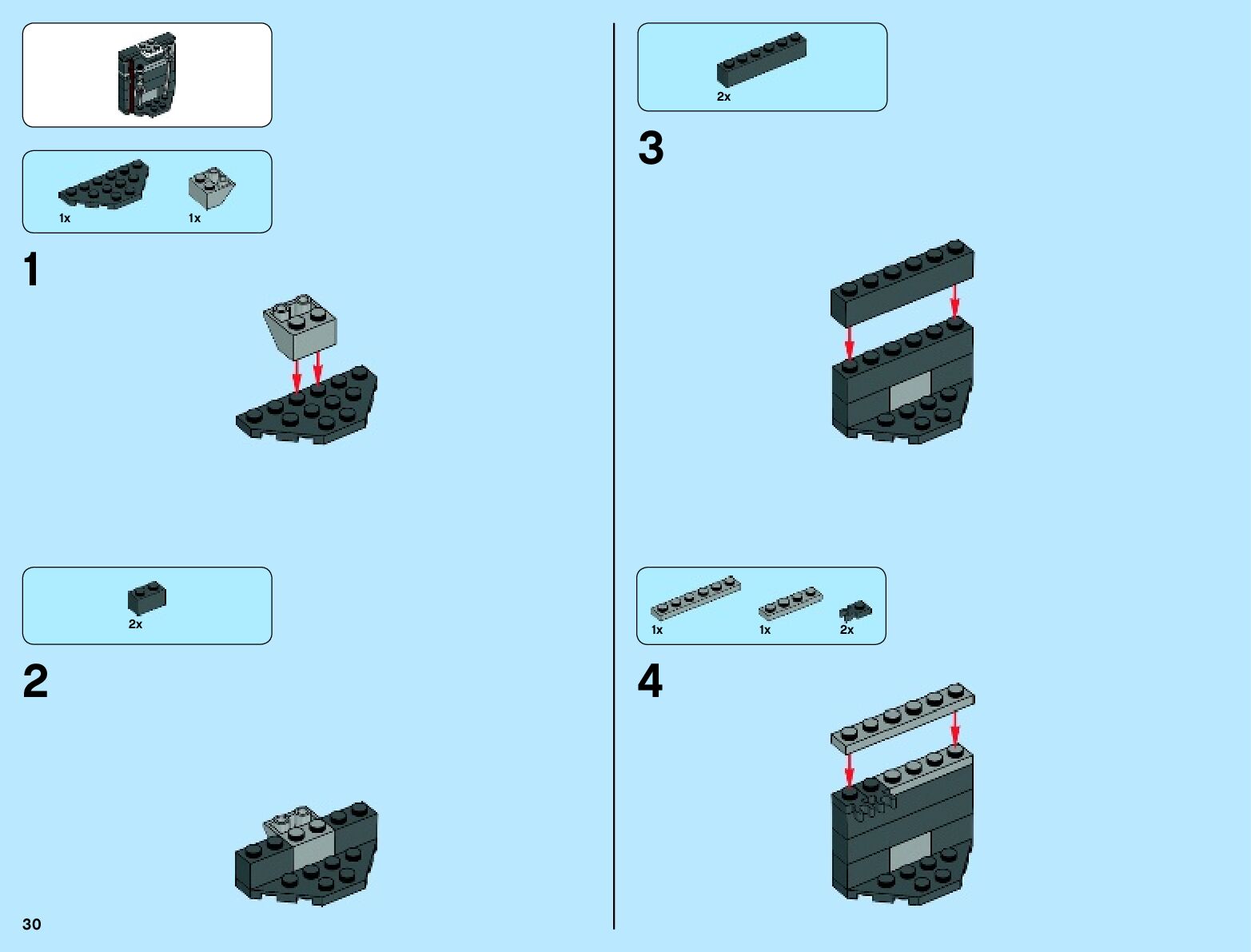 1x
1x

1

2x

2

30

2x

3

1x
1x
2x

4