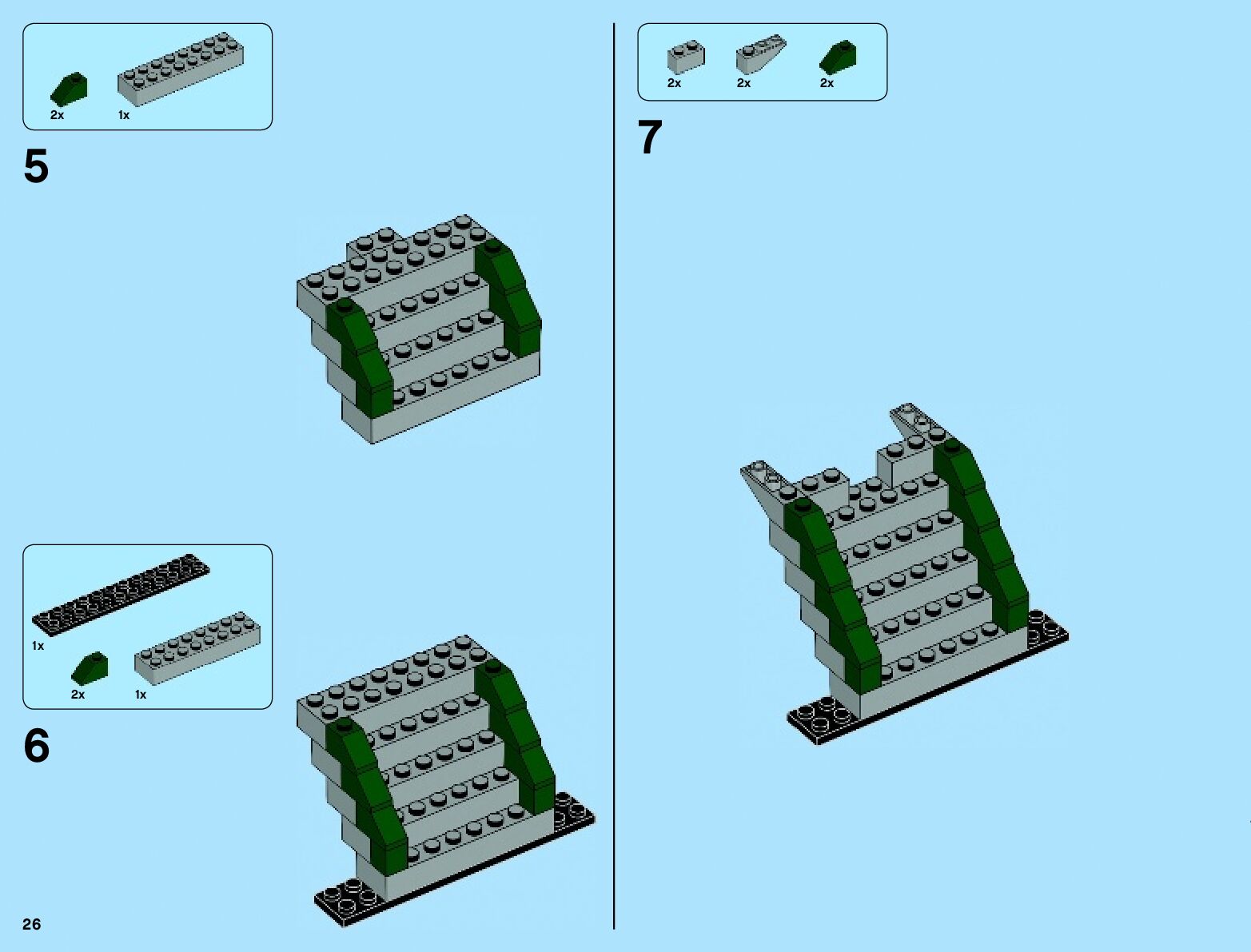 2x 1x

5

1x

2x 1x

6

26

2x 2x 2x

7