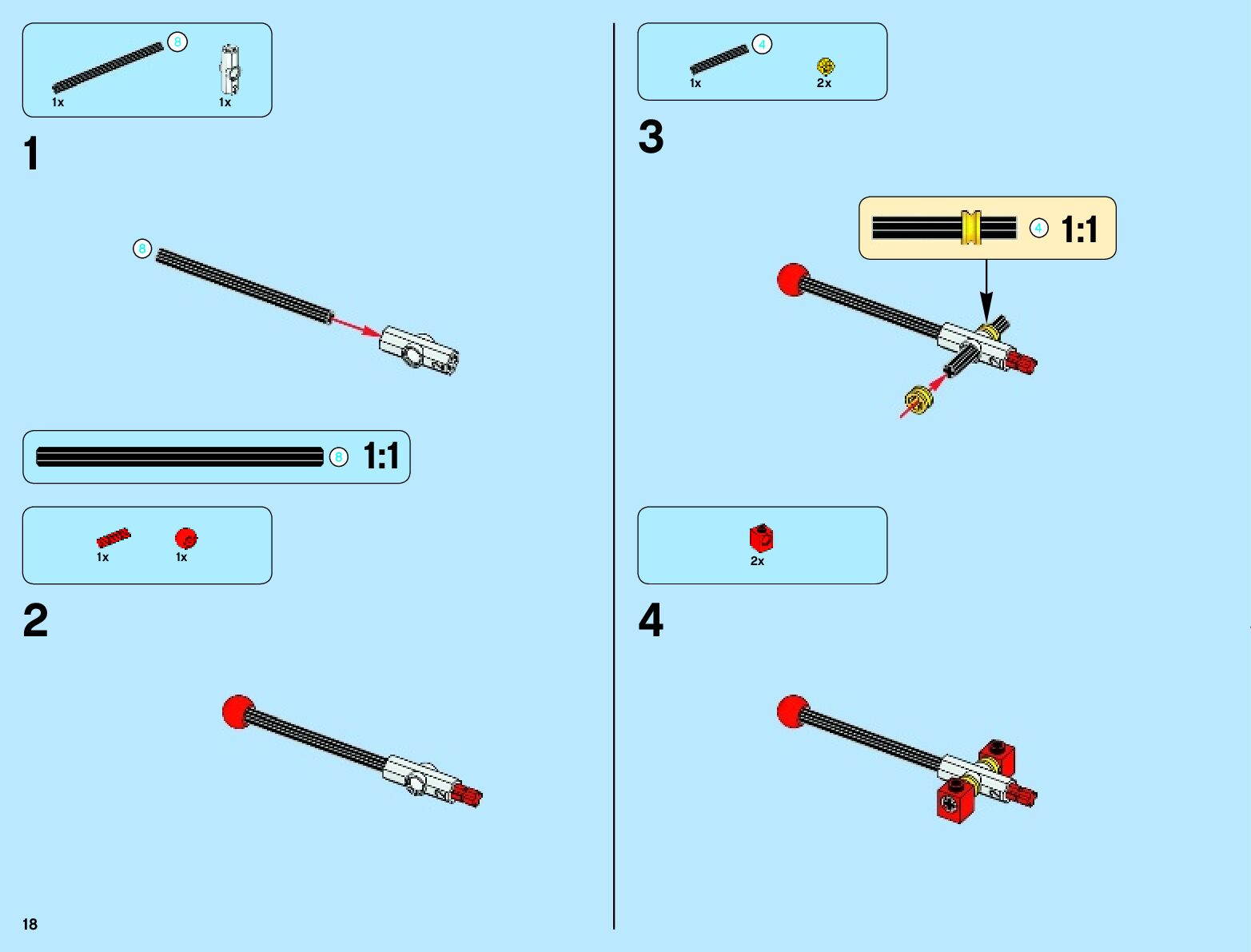 8
1x
1x

1

8

8
1:1

1x
1x

2

4
1x
2x

3

4
1:1

2x

4

18