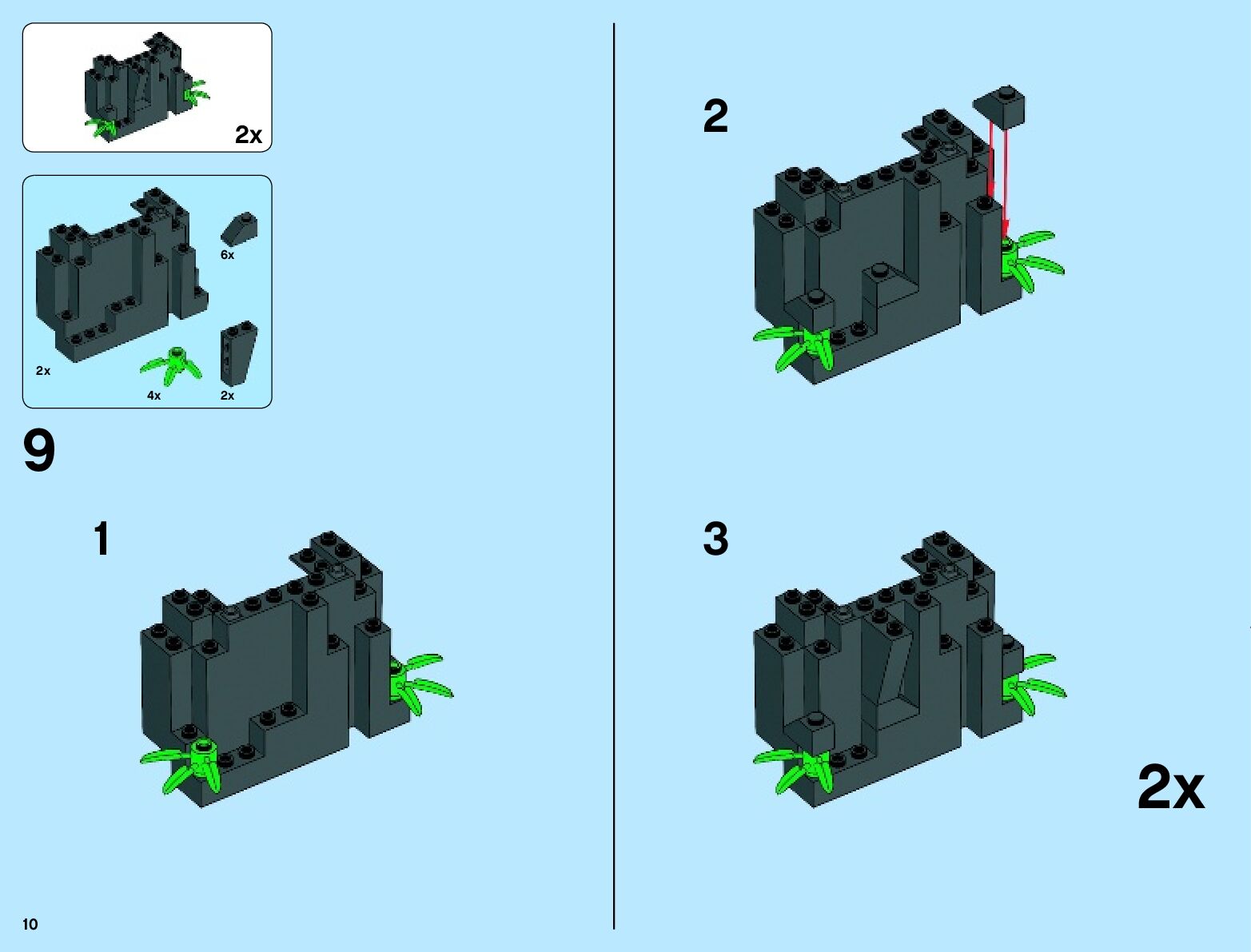 2x

6x

2x

4x

2x

9

1

2

3

2x

10